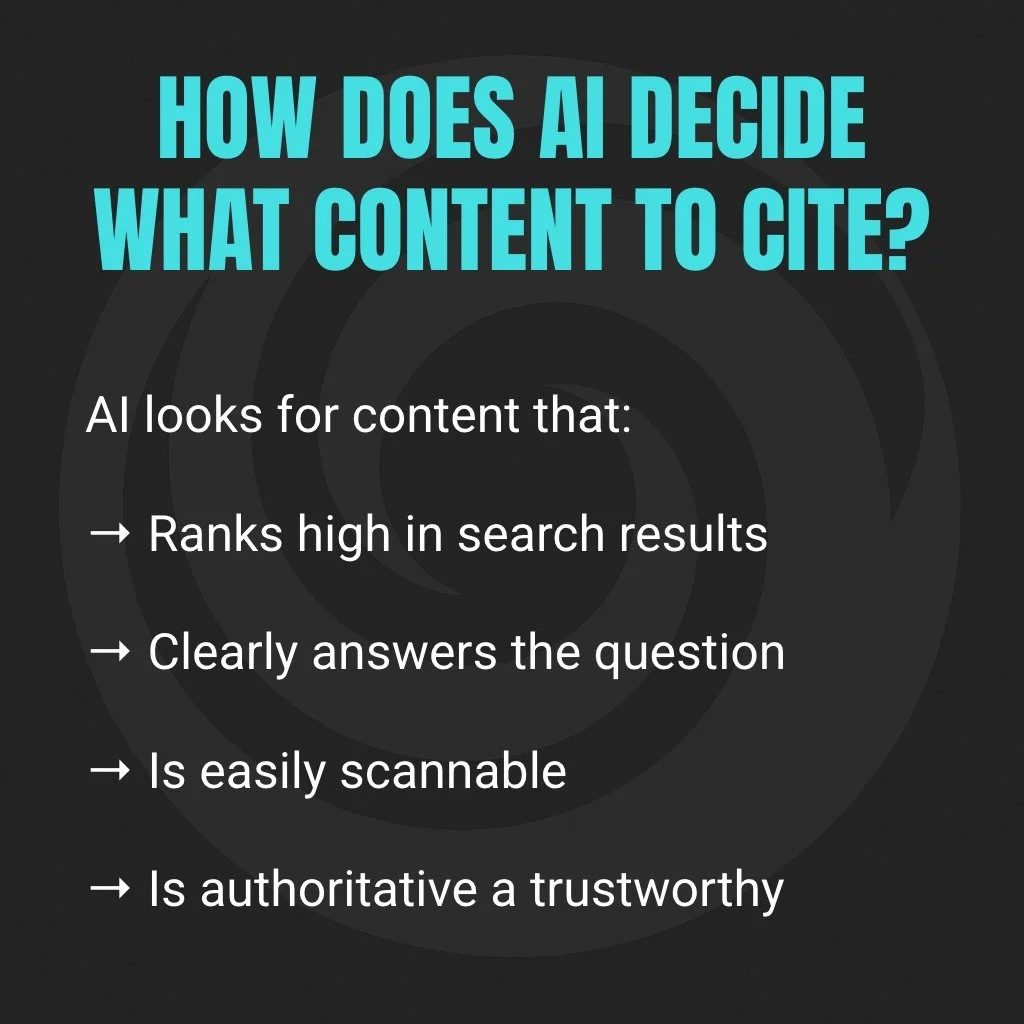 HOW DOES AI DECIDE WHAT CONTENT TO CITE?

AI looks for content that:

→ Ranks high in search results

→ Clearly answers the question

→ Is easily scannable

→ Is authoritative a trustworthy