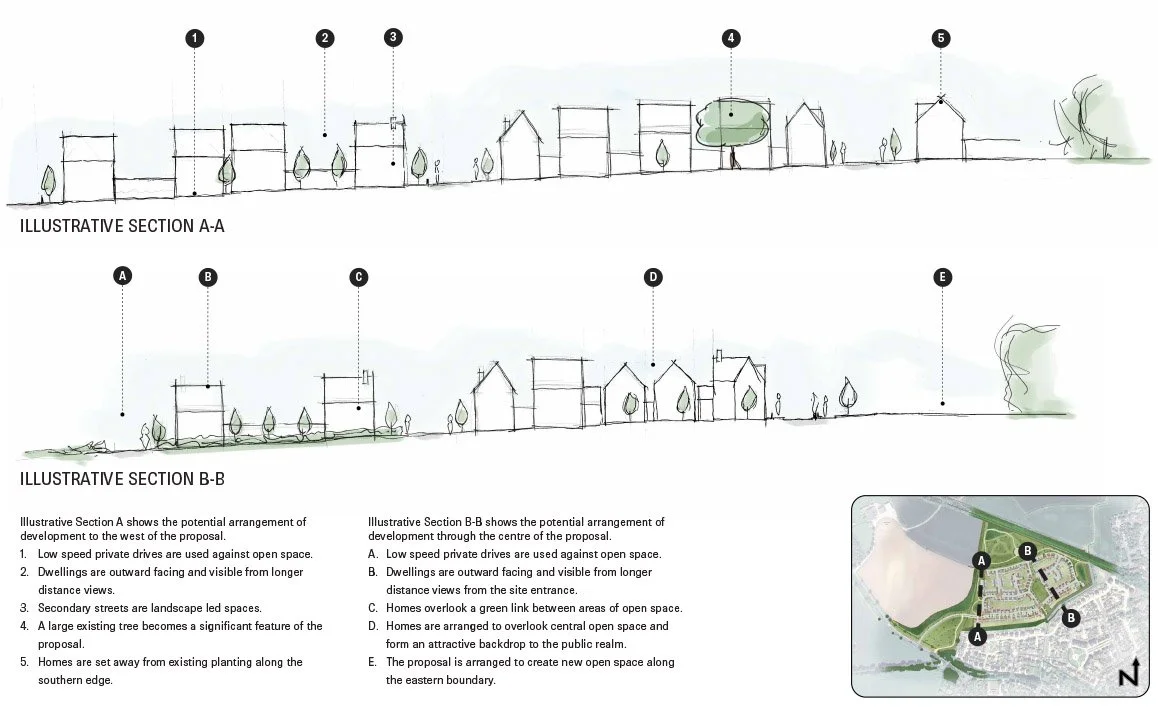 1 2 3 4 5

ILLUSTRATIVE SECTION A-A

A B C D E

ILLUSTRATIVE SECTION B-B

Illustrative Section A shows the potential arrangement of development to the west of the proposal.
1. Low speed private drives are used against open space.
2. Dwellings are outward facing and visible from longer distance views.
3. Secondary streets are landscape led spaces.
4. A large existing tree becomes a significant feature of the proposal.
5. Homes are set away from existing planting along the southern edge.

Illustrative Section B-B shows the potential arrangement of development through the centre of the proposal.
A. Low speed private drives are used against open space.
B. Dwellings are outward facing and visible from longer distance views from the site entrance.
C. Homes overlook a green link between areas of open space.
D. Homes are arranged to overlook central open space and form an attractive backdrop to the public realm.
E. The proposal is arranged to create new open space along the eastern boundary.

A B A B

N