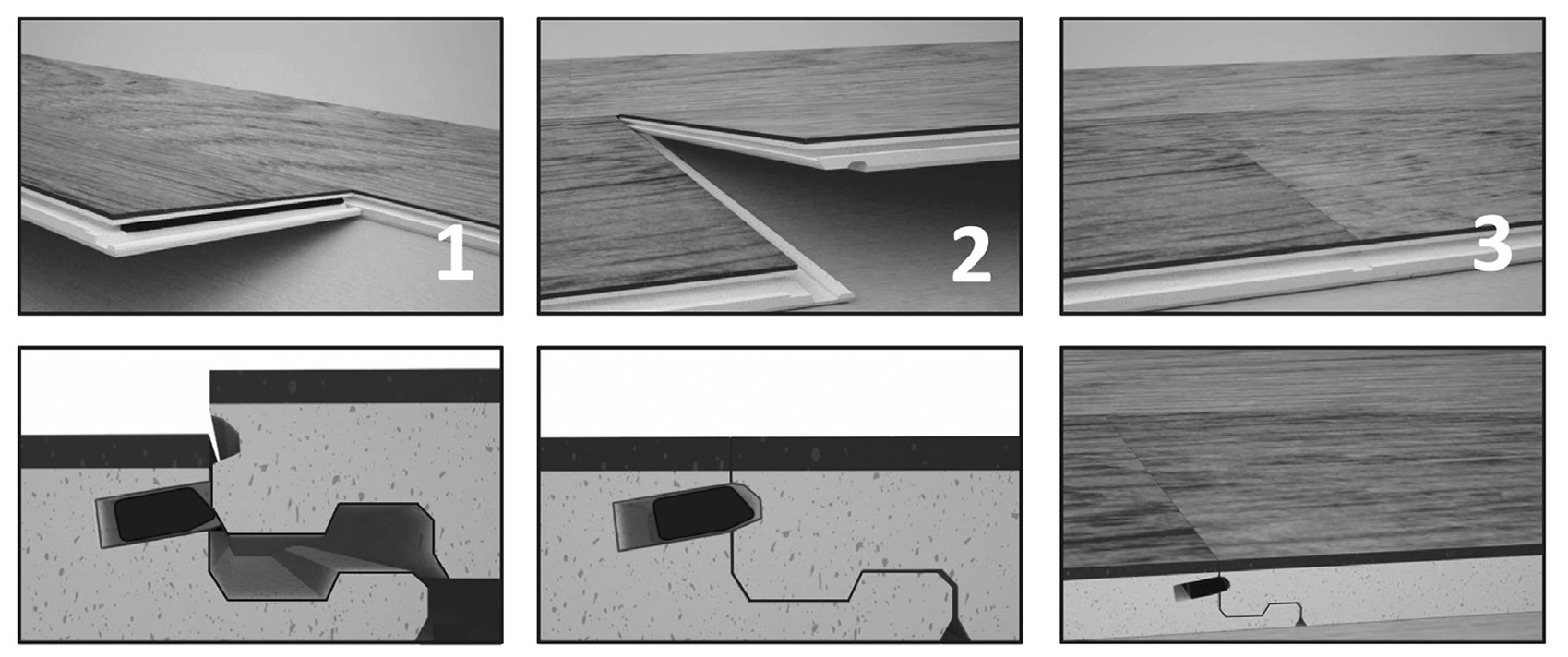 1

2

3