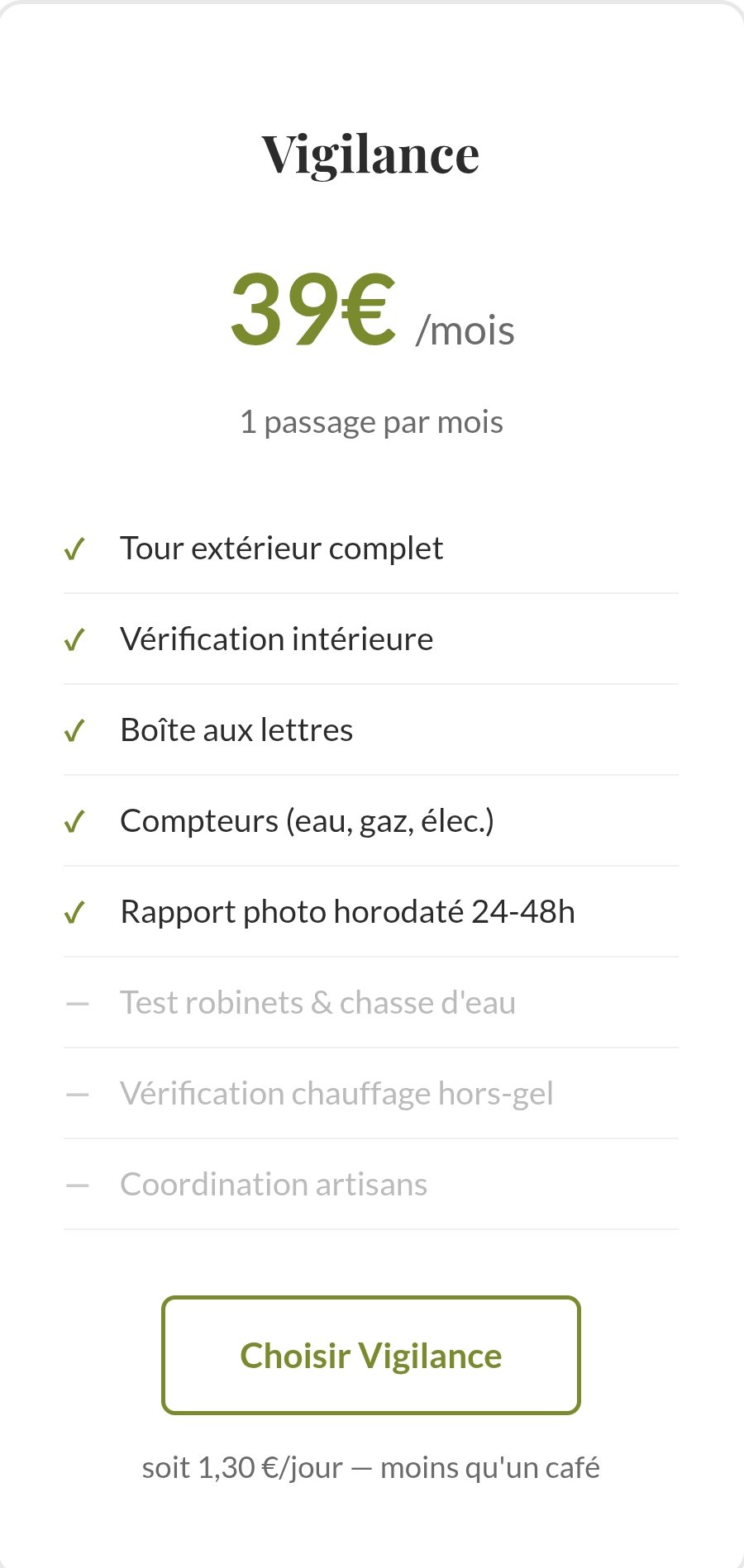 Vigilance

39€ /mois

1 passage par mois

✓ Tour extérieur complet

✓ Vérification intérieure

✓ Boîte aux lettres

✓ Compteurs (eau, gaz, élec.)

✓ Rapport photo horodaté 24-48h

— Test robinets & chasse d'eau

— Vérification chauffage hors-gel

— Coordination artisans

Choisir Vigilance

soit 1,30 €/jour — moins qu'un café