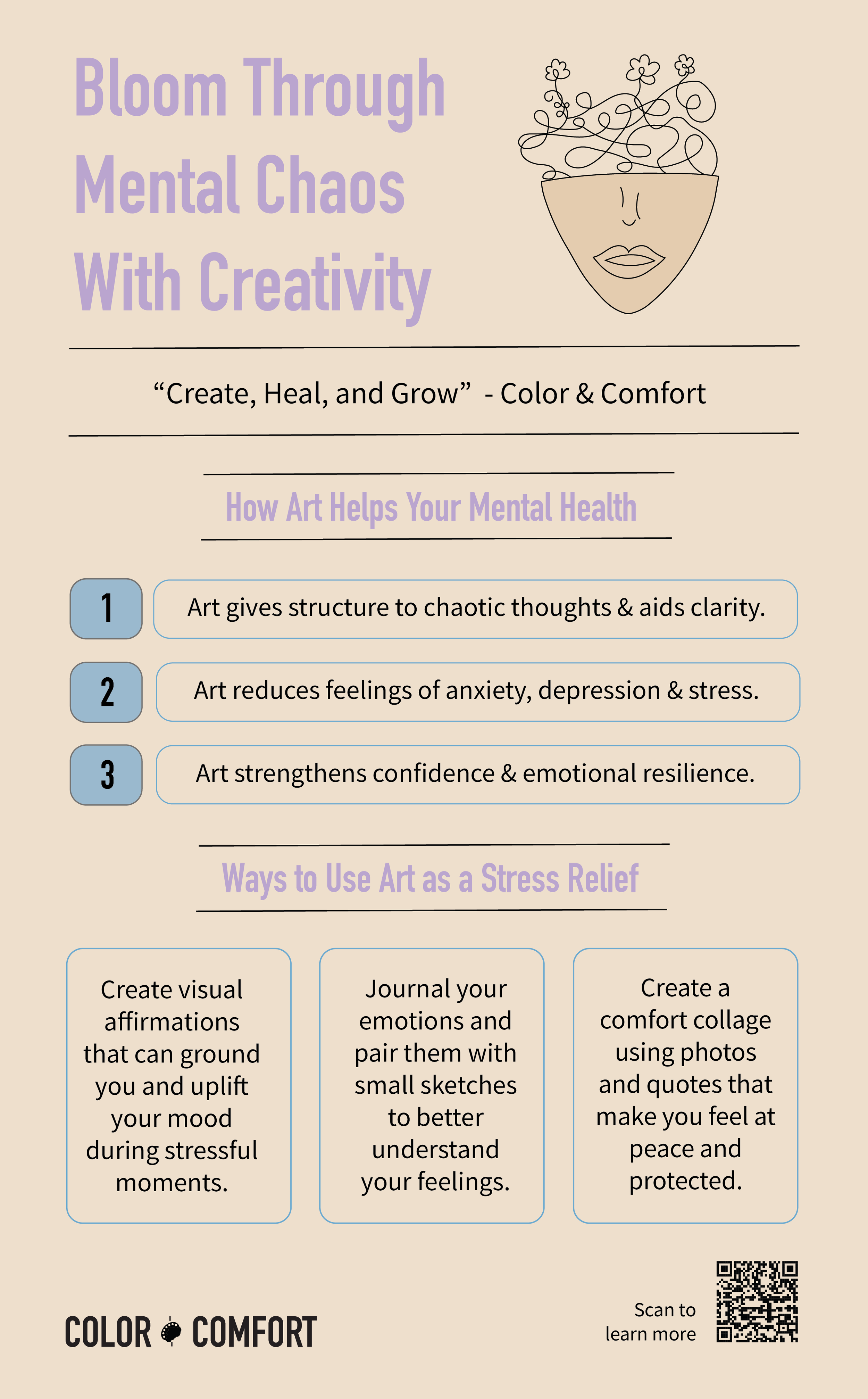 Bloom Through Mental Chaos With Creativity

“Create, Heal, and Grow” - Color & Comfort

How Art Helps Your Mental Health

1 Art gives structure to chaotic thoughts & aids clarity.

2 Art reduces feelings of anxiety, depression & stress.

3 Art strengthens confidence & emotional resilience.

Ways to Use Art as a Stress Relief

Create visual affirmations that can ground you and uplift your mood during stressful moments.

Journal your emotions and pair them with small sketches to better understand your feelings.

Create a comfort collage using photos and quotes that make you feel at peace and protected.

COLOR COMFORT

Scan to learn more