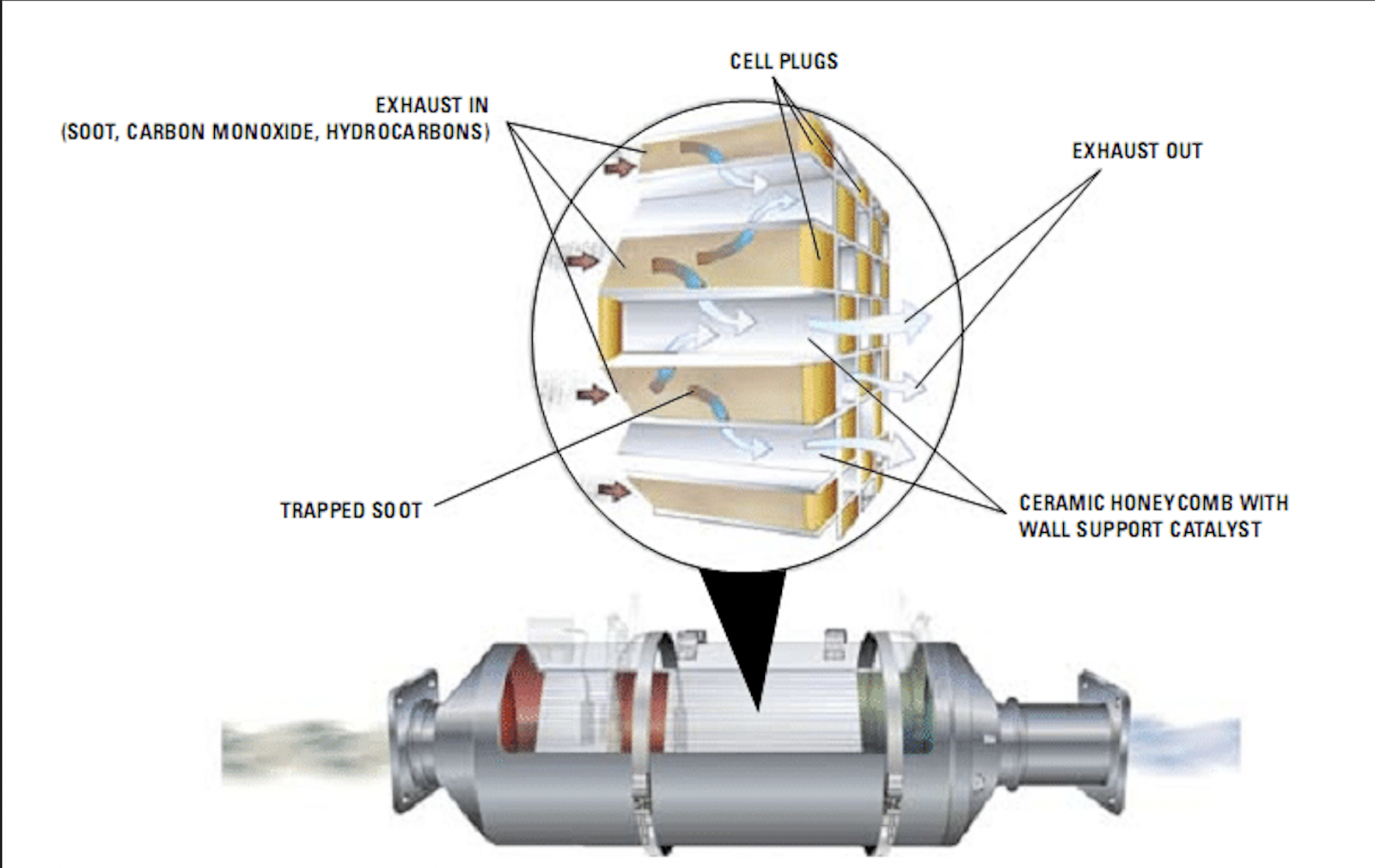 CELL PLUGS

EXHAUST IN
(SOOT, CARBON MONOXIDE, HYDROCARBONS)

EXHAUST OUT

TRAPPED SOOT

CERAMIC HONEYCOMB WITH
WALL SUPPORT CATALYST