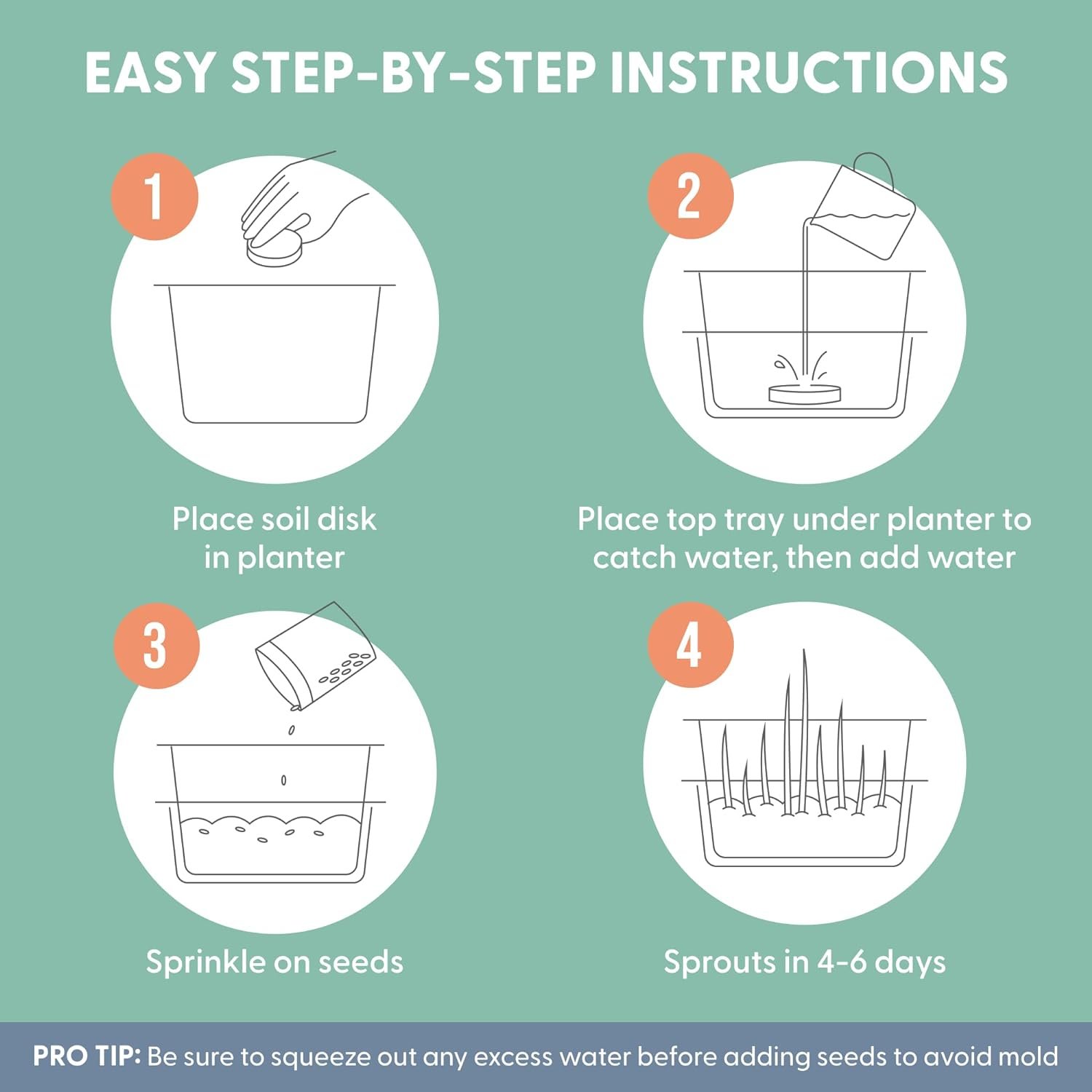 EASY STEP-BY-STEP INSTRUCTIONS

1

Place soil disk in planter

2

Place top tray under planter to catch water, then add water

3

Sprinkle on seeds

4

Sprouts in 4-6 days

PRO TIP: Be sure to squeeze out any excess water before adding seeds to avoid mold