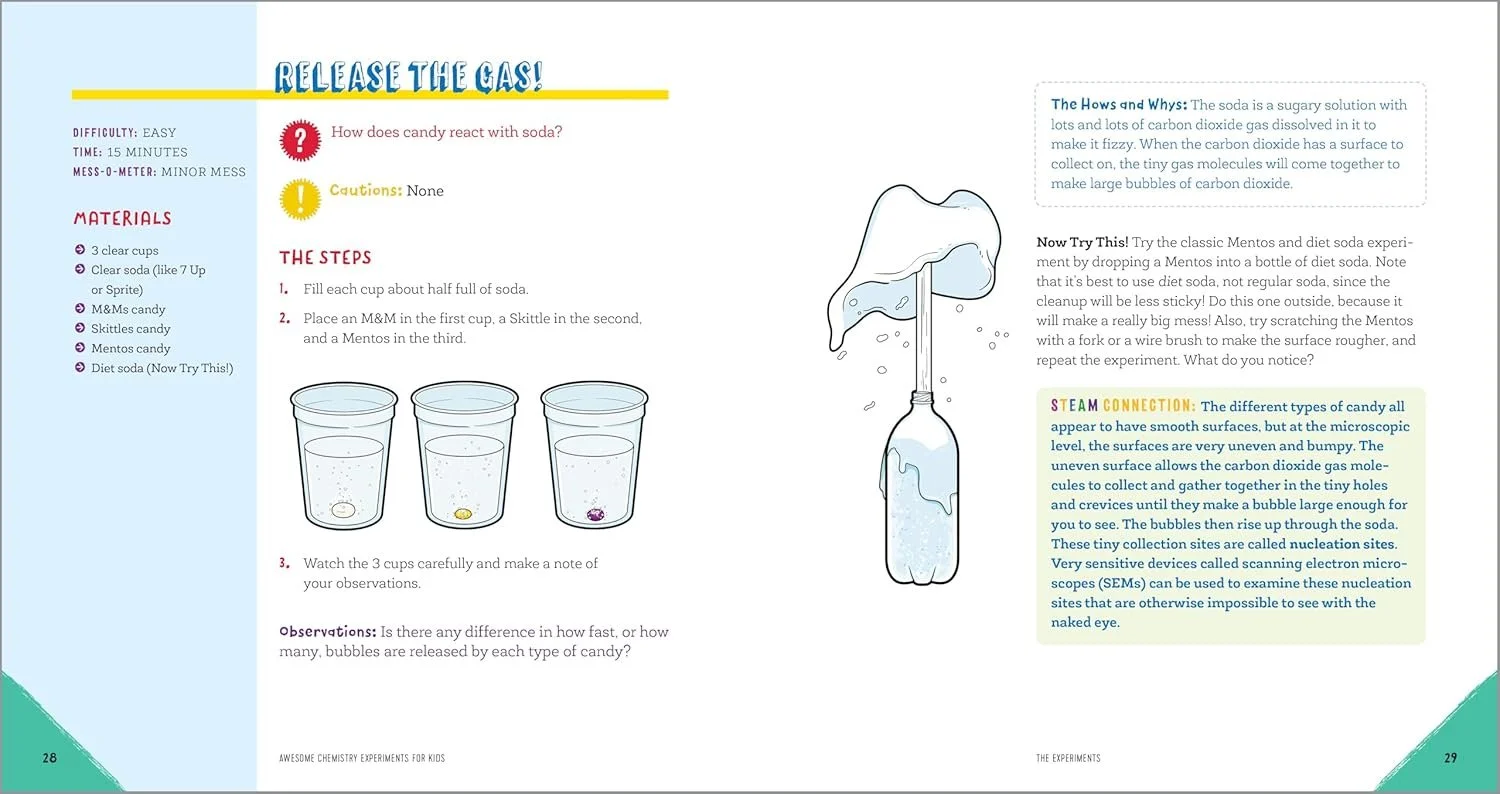 RELEASE THE GAS!

DIFFICULTY: EASY
TIME: 15 MINUTES
MESS-O-METER: MINOR MESS

MATERIALS

3 clear cups
Clear soda (like 7 Up or Sprite)
M&Ms candy
Skittles candy
Mentos candy
Diet soda (Now Try This!)

?

How does candy react with soda?

!

Cautions: None

THE STEPS

1. Fill each cup about half full of soda.
2. Place an M&M in the first cup, a Skittle in the second, and a Mentos in the third.

3. Watch the 3 cups carefully and make a note of your observations.

Observations: Is there any difference in how fast, or how many, bubbles are released by each type of candy?

The Hows and Whys: The soda is a sugary solution with lots and lots of carbon dioxide gas dissolved in it to make it fizzy. When the carbon dioxide has a surface to collect on, the tiny gas molecules will come together to make large bubbles of carbon dioxide.

Now Try This! Try the classic Mentos and diet soda experiment by dropping a Mentos into a bottle of diet soda. Note that it's best to use diet soda, not regular soda, since the cleanup will be less sticky! Do this one outside, because it will make a really big mess! Also, try scratching the Mentos with a fork or a wire brush to make the surface rougher, and repeat the experiment. What do you notice?

STEAM CONNECTION: The different types of candy all appear to have smooth surfaces, but at the microscopic level, the surfaces are very uneven and bumpy. The uneven surface allows the carbon dioxide gas molecules to collect and gather together in the tiny holes and crevices until they make a bubble large enough for you to see. The bubbles then rise up through the soda. These tiny collection sites are called nucleation sites. Very sensitive devices called scanning electron microscopes (SEMs) can be used to examine these nucleation sites that are otherwise impossible to see with the naked eye.

28 AWESOME CHEMISTRY EXPERIMENTS FOR KIDS

THE EXPERIMENTS 29