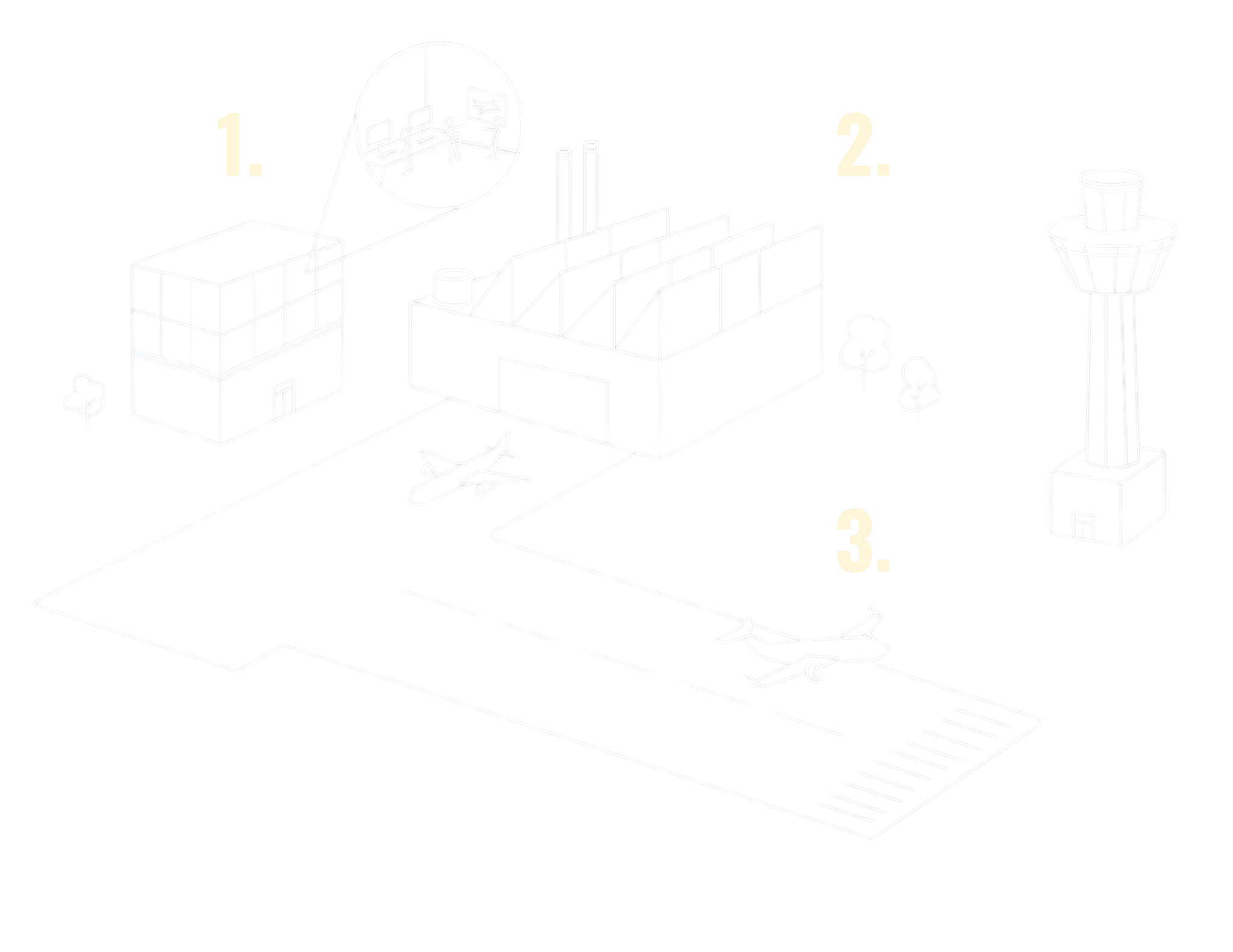 1.

2.

3.