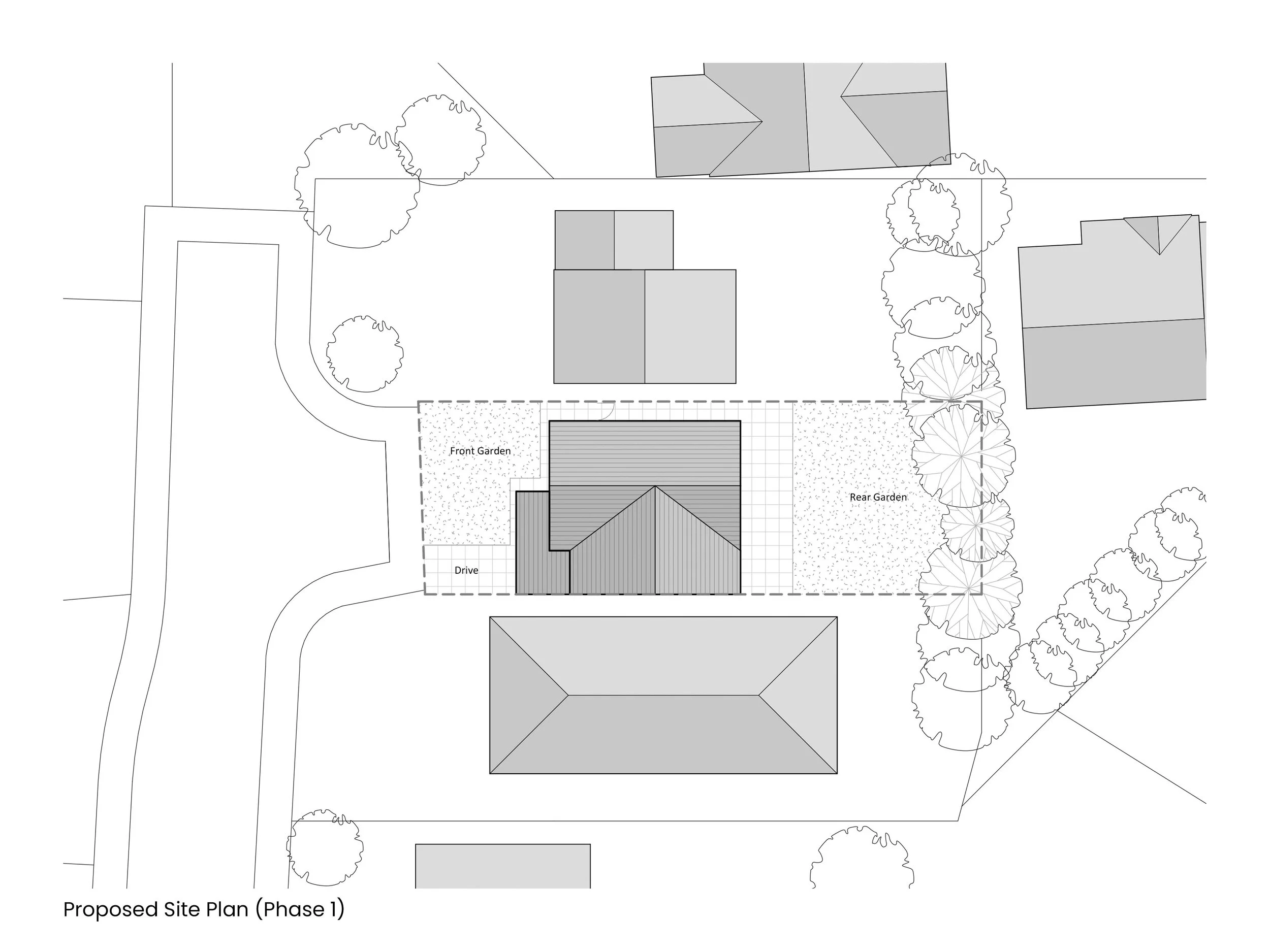 Front Garden

Rear Garden

Drive

Proposed Site Plan (Phase 1)