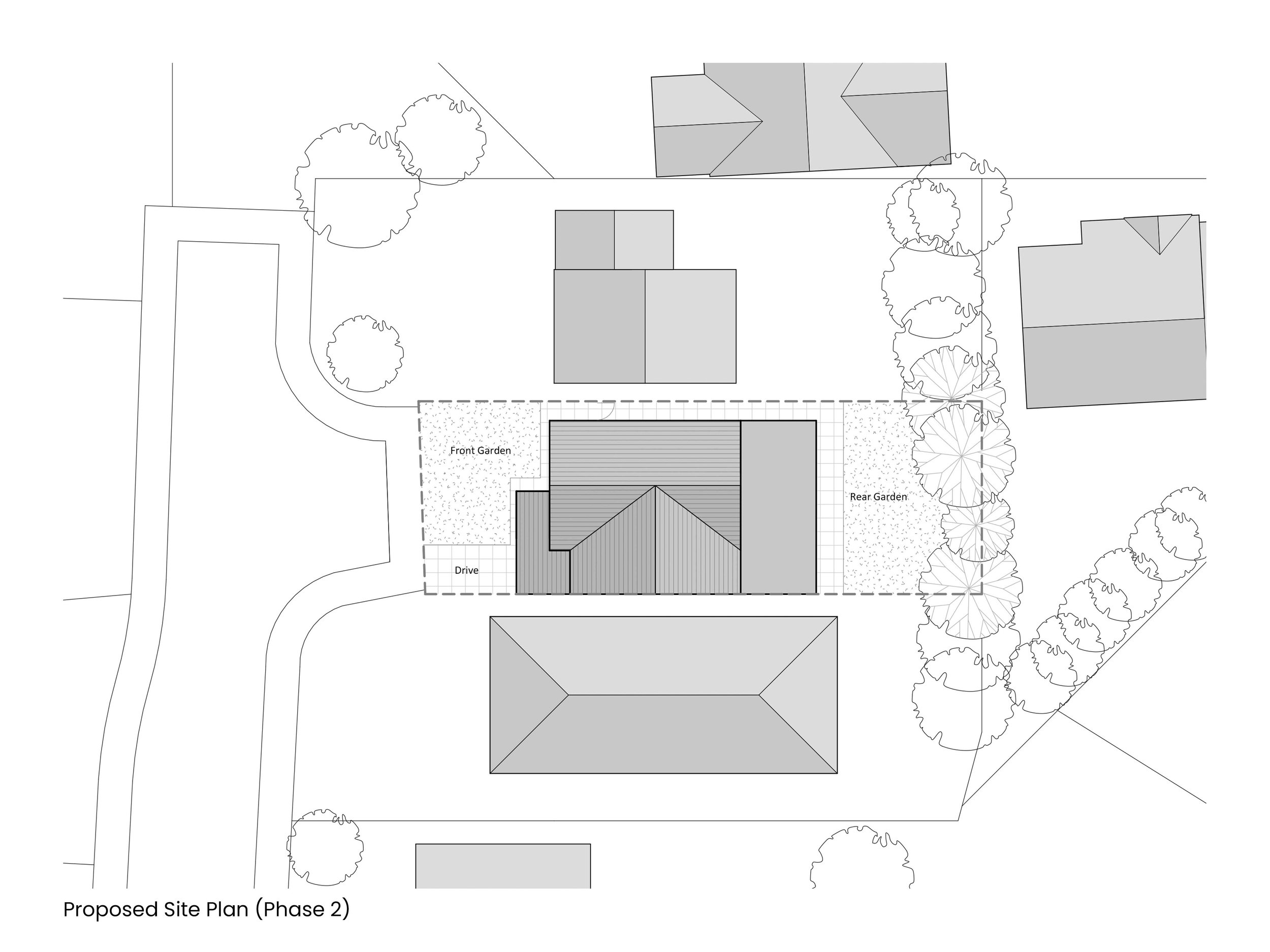 Front Garden

Rear Garden

Drive

Proposed Site Plan (Phase 2)