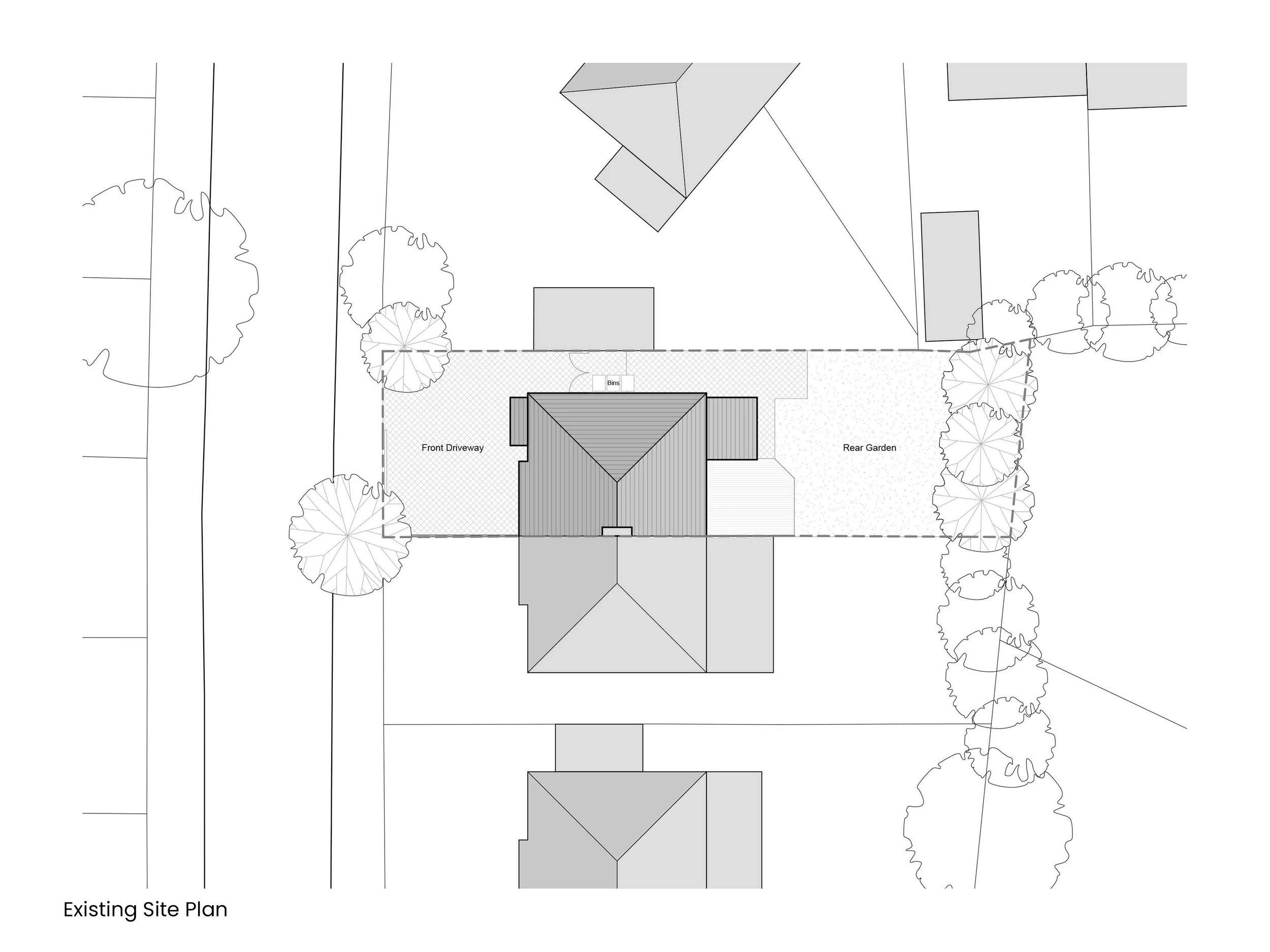 Bins

Front Driveway

Rear Garden

Existing Site Plan