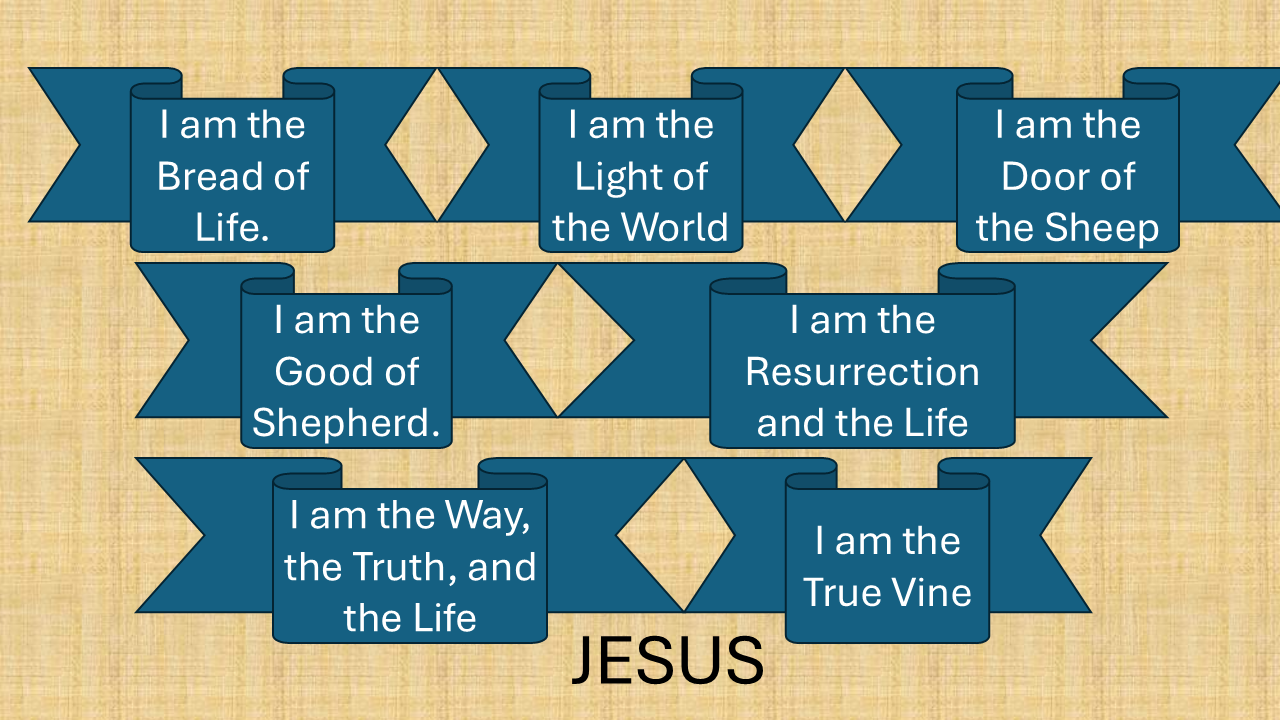 I am the Bread of Life.

I am the Light of the World

I am the Door of the Sheep

I am the Good of Shepherd.

I am the Resurrection and the Life

I am the Way, the Truth, and the Life

I am the True Vine

JESUS