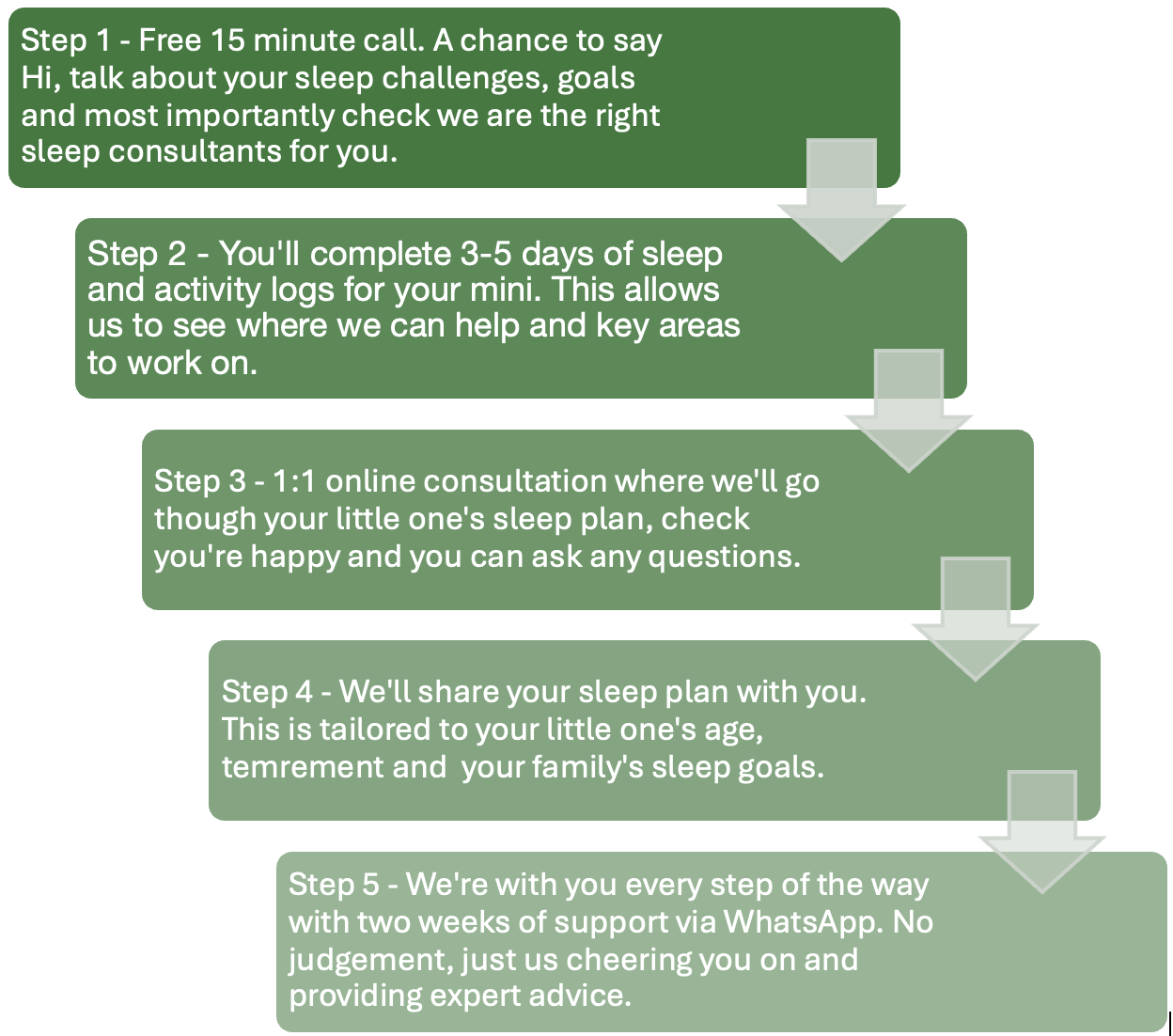 Step 1 - Free 15 minute call. A chance to say Hi, talk about your sleep challenges, goals and most importantly check we are the right sleep consultants for you.

Step 2 - You'll complete 3-5 days of sleep and activity logs for your mini. This allows us to see where we can help and key areas to work on.

Step 3 - 1:1 online consultation where we'll go though your little one's sleep plan, check you're happy and you can ask any questions.

Step 4 - We'll share your sleep plan with you. This is tailored to your little one's age, temrement and your family's sleep goals.

Step 5 - We're with you every step of the way with two weeks of support via WhatsApp. No judgement, just us cheering you on and providing expert advice.