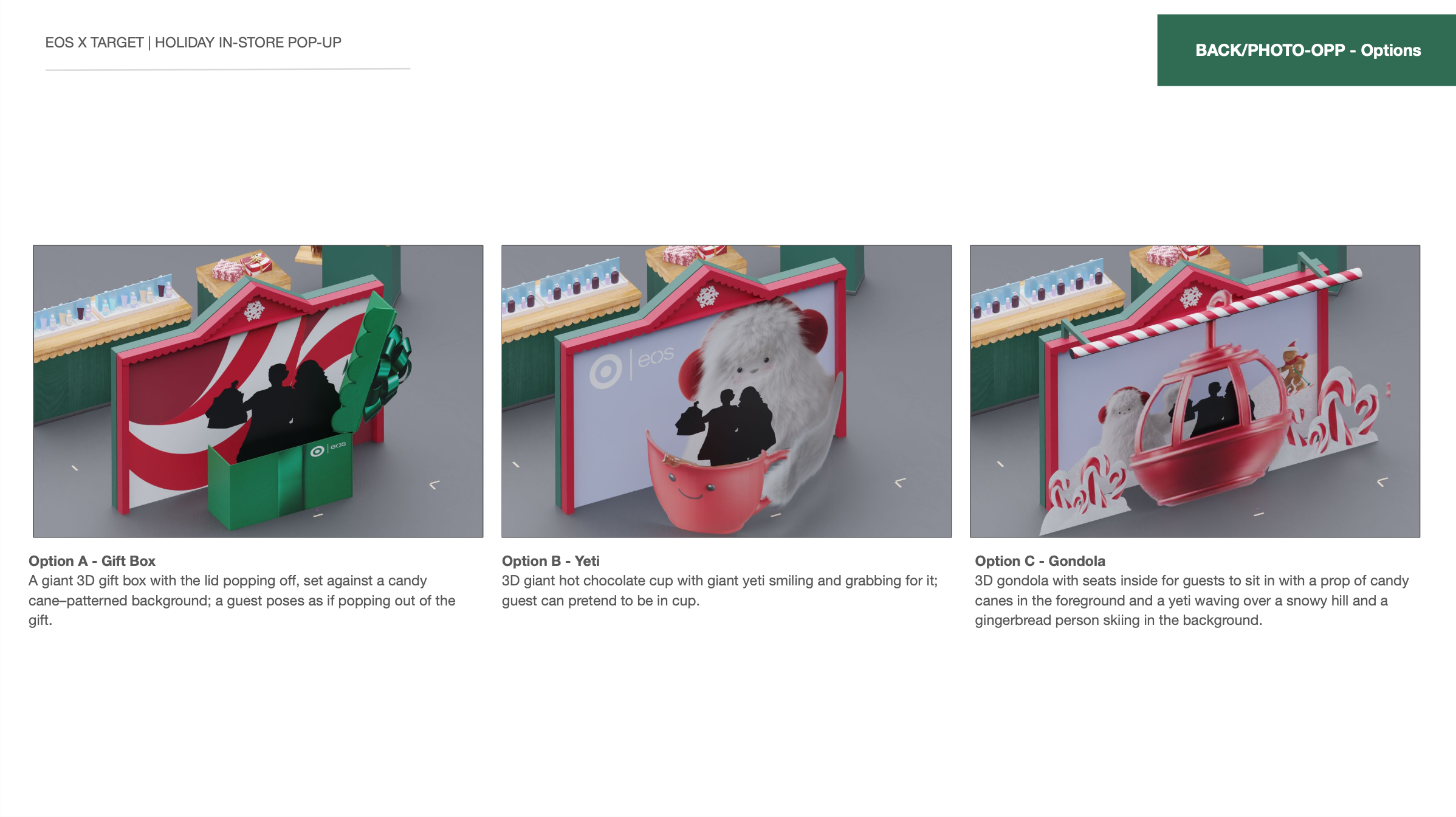 EOS X TARGET | HOLIDAY IN-STORE POP-UP

BACK/PHOTO-OPP - Options

eos

eos

Option A - Gift Box
A giant 3D gift box with the lid popping off, set against a candy cane–patterned background; a guest poses as if popping out of the gift.

Option B - Yeti
3D giant hot chocolate cup with giant yeti smiling and grabbing for it; guest can pretend to be in cup.

Option C - Gondola
3D gondola with seats inside for guests to sit in with a prop of candy canes in the foreground and a yeti waving over a snowy hill and a gingerbread person skiing in the background.