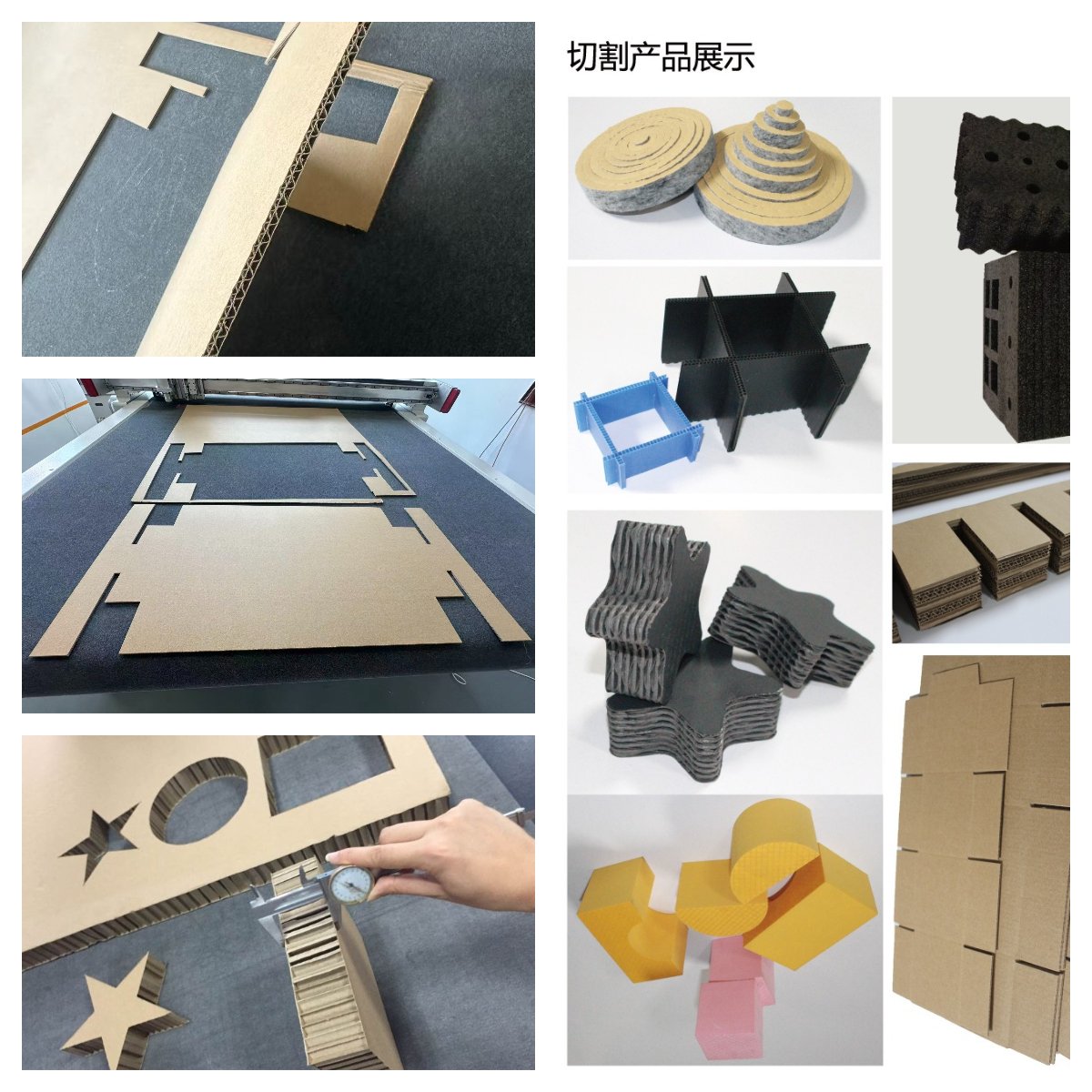 切割产品展示