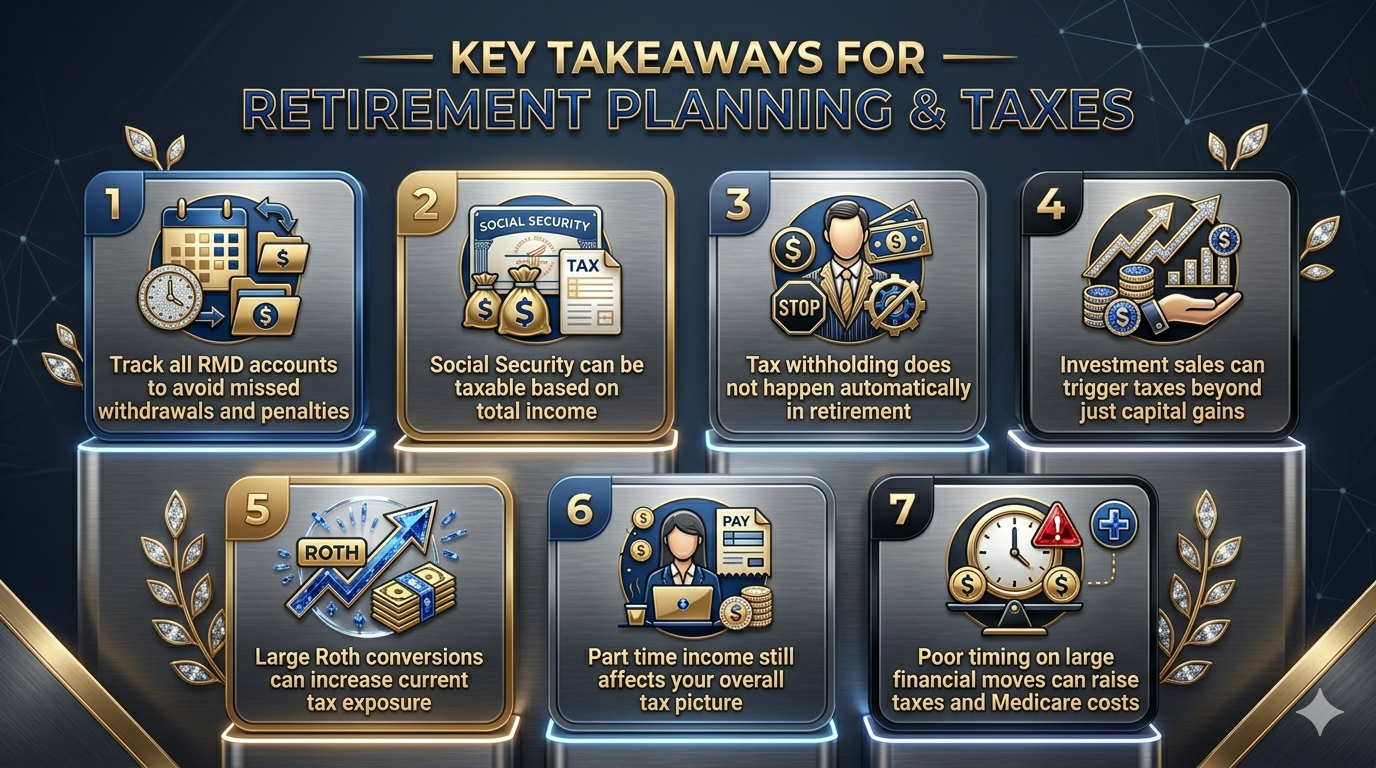 KEY TAKEAWAYS FOR
RETIREMENT PLANNING & TAXES

1
Track all RMD accounts to avoid missed withdrawals and penalties

2
SOCIAL SECURITY
TAX
Social Security can be taxable based on total income

3
STOP
Tax withholding does not happen automatically in retirement

4
Investment sales can trigger taxes beyond just capital gains

5
ROTH
Large Roth conversions can increase current tax exposure

6
PAY
Part time income still affects your overall tax picture

7
Poor timing on large financial moves can raise taxes and Medicare costs