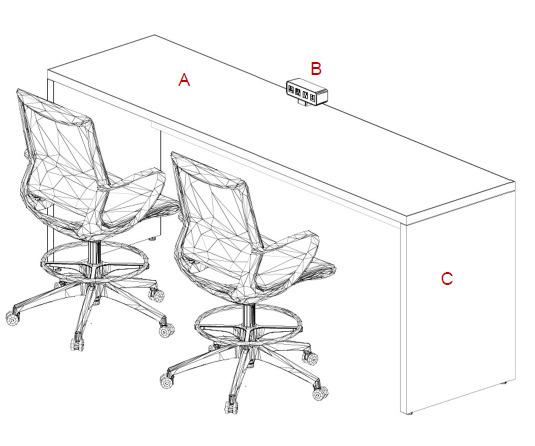 A

B

C