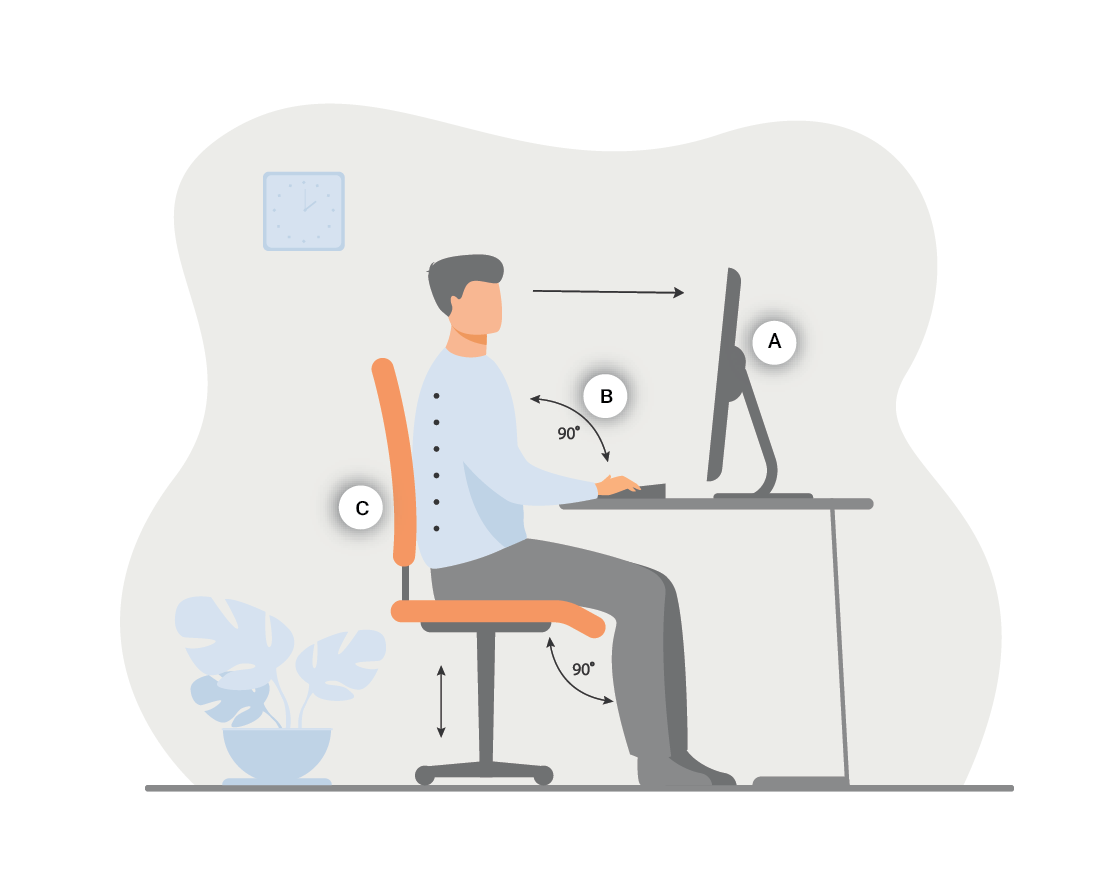 A

B

90°

C

90°