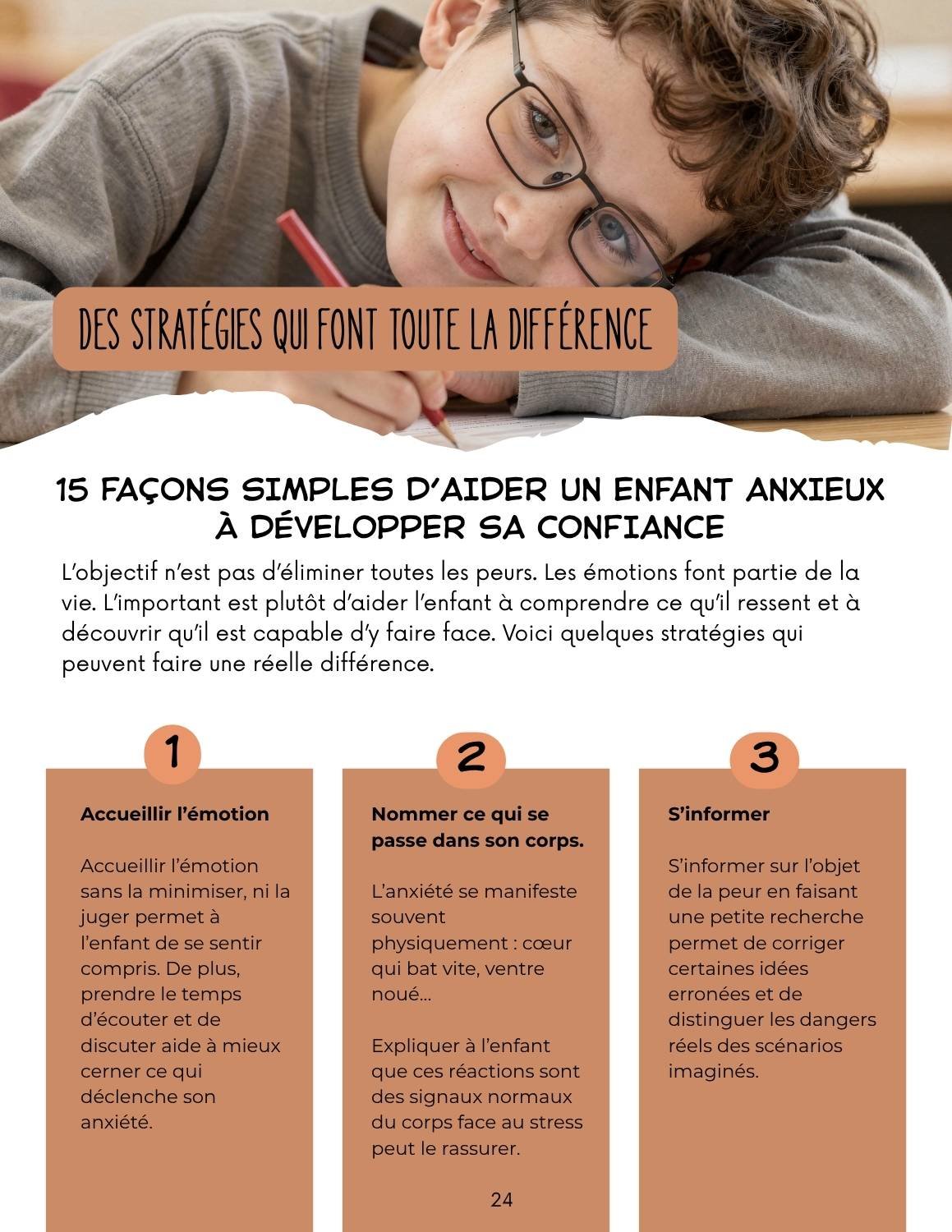 DES STRATÉGIES QUI FONT TOUTE LA DIFFÉRENCE

15 FAÇONS SIMPLES D'AIDER UN ENFANT ANXIEUX À DÉVELOPPER SA CONFIANCE

L'objectif n'est pas d'éliminer toutes les peurs. Les émotions font partie de la vie. L'important est plutôt d'aider l'enfant à comprendre ce qu'il ressent et à découvrir qu'il est capable d'y faire face. Voici quelques stratégies qui peuvent faire une réelle différence.

1

Accueillir l'émotion

Accueillir l'émotion sans la minimiser, ni la juger permet à l'enfant de se sentir compris. De plus, prendre le temps d'écouter et de discuter aide à mieux cerner ce qui déclenche son anxiété.

2

Nommer ce qui se passe dans son corps.

L'anxiété se manifeste souvent physiquement : cœur qui bat vite, ventre noué...

Expliquer à l'enfant que ces réactions sont des signaux normaux du corps face au stress peut le rassurer.

3

S'informer

S'informer sur l'objet de la peur en faisant une petite recherche permet de corriger certaines idées erronées et de distinguer les dangers réels des scénarios imaginés.

24