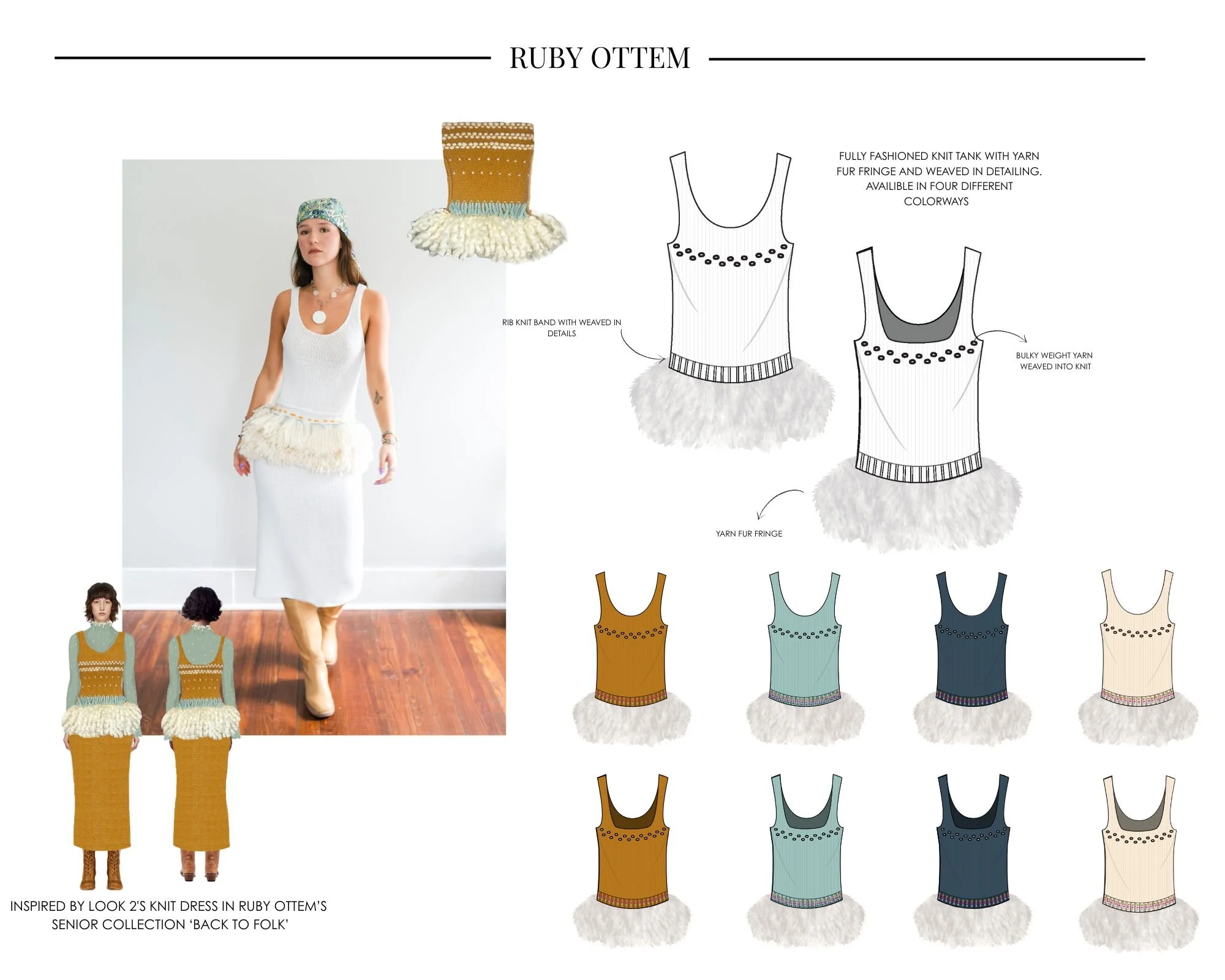 RUBY OTTEM

FULLY FASHIONED KNIT TANK WITH YARN FUR FRINGE AND WEAVED IN DETAILING. AVAILIBLE IN FOUR DIFFERENT COLORWAYS

RIB KNIT BAND WITH WEAVED IN DETAILS

BULKY WEIGHT YARN WEAVED INTO KNIT

YARN FUR FRINGE

INSPIRED BY LOOK 2'S KNIT DRESS IN RUBY OTTEM'S SENIOR COLLECTION 'BACK TO FOLK'