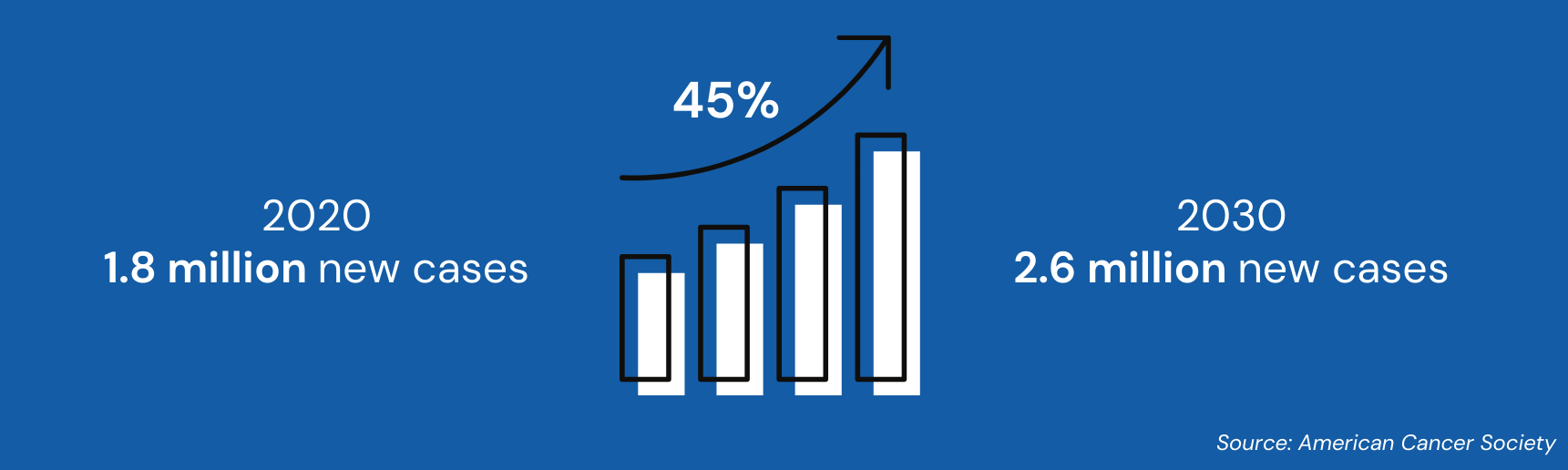 2020
1.8 million new cases

45%

2030
2.6 million new cases

Source: American Cancer Society