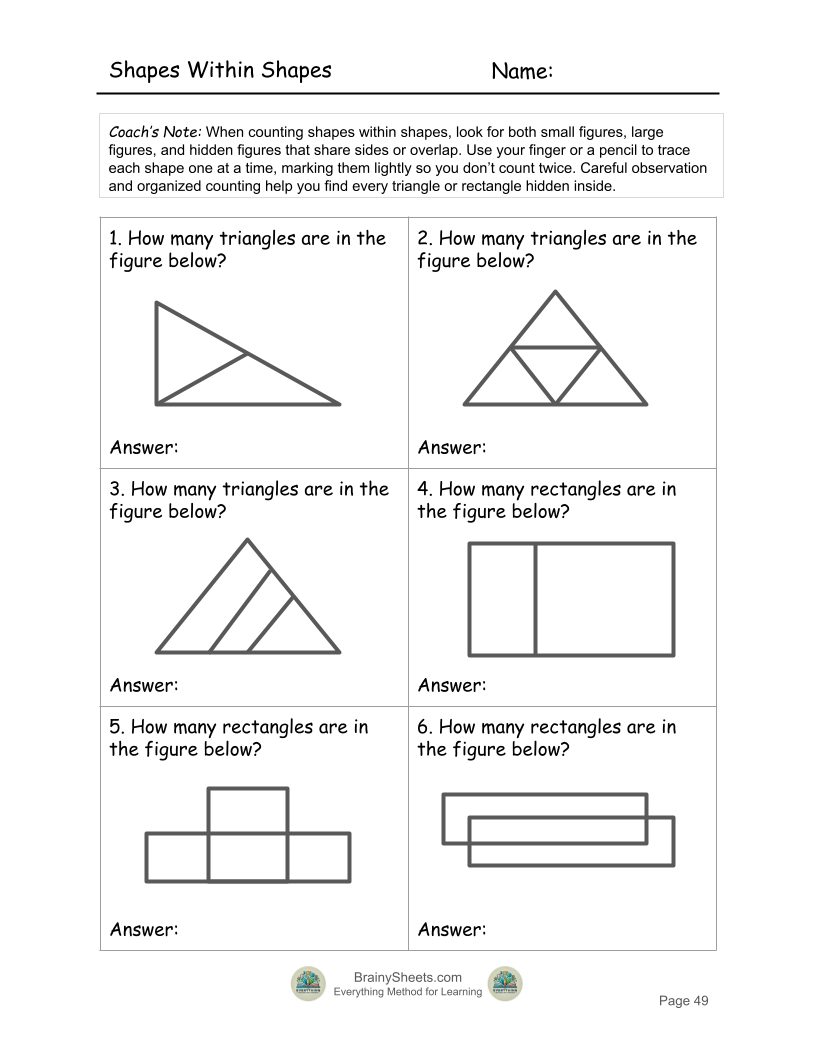 Shapes Within Shapes Name:

Coach's Note: When counting shapes within shapes, look for both small figures, large figures, and hidden figures that share sides or overlap. Use your finger or a pencil to trace each shape one at a time, marking them lightly so you don't count twice. Careful observation and organized counting help you find every triangle or rectangle hidden inside.

| 1. How many triangles are in the figure below? Answer: | 2. How many triangles are in the figure below? Answer: |
|---|---|
| 3. How many triangles are in the figure below? Answer: | 4. How many rectangles are in the figure below? Answer: |
| 5. How many rectangles are in the figure below? Answer: | 6. How many rectangles are in the figure below? Answer: |

BrainySheets.com
Everything Method for Learning

Page 49