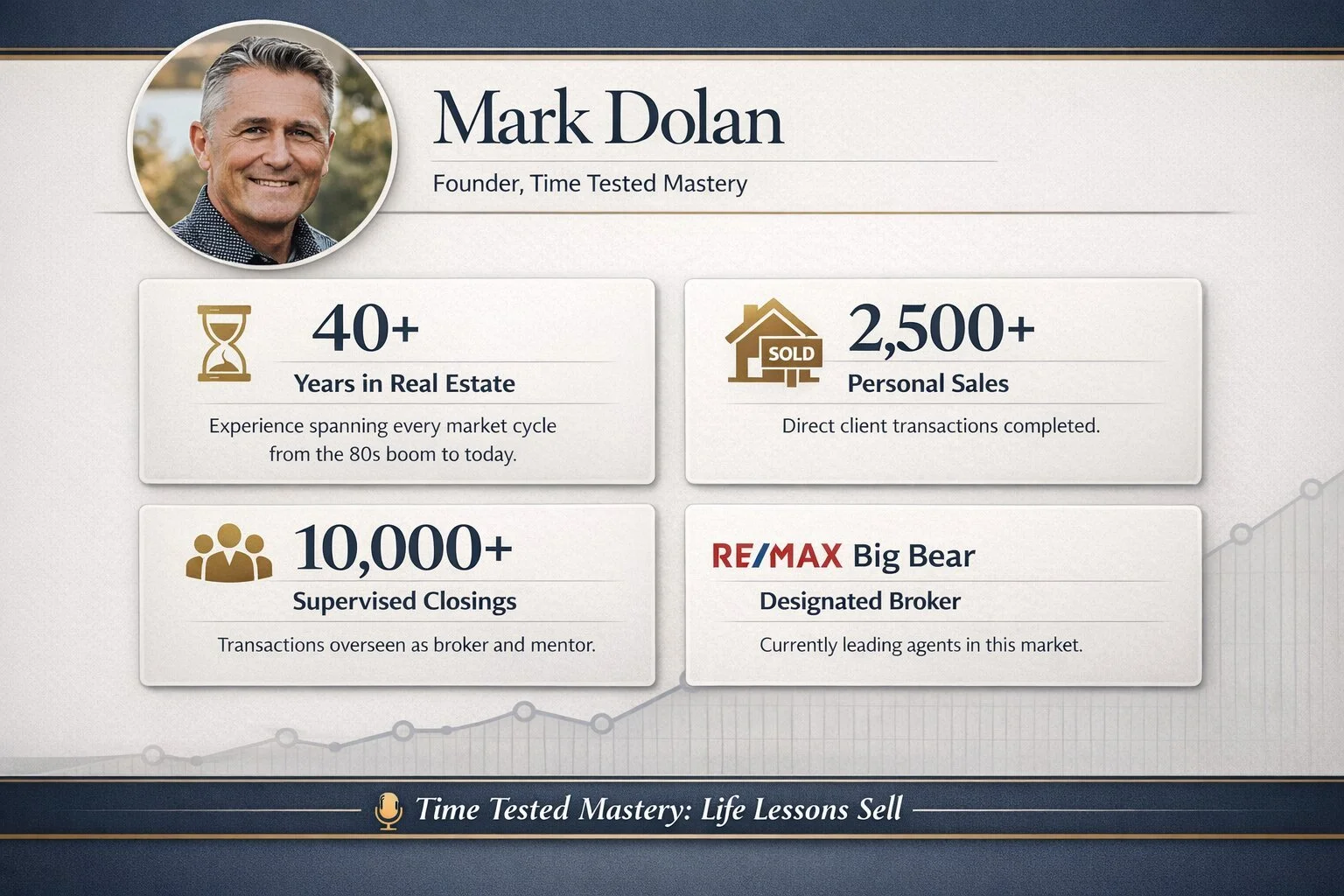 Mark Dolan

Founder, Time Tested Mastery

40+

Years in Real Estate

Experience spanning every market cycle from the 80s boom to today.

SOLD

2,500+

Personal Sales

Direct client transactions completed.

10,000+

Supervised Closings

Transactions overseen as broker and mentor.

RE/MAX Big Bear

Designated Broker

Currently leading agents in this market.

Time Tested Mastery: Life Lessons Sell