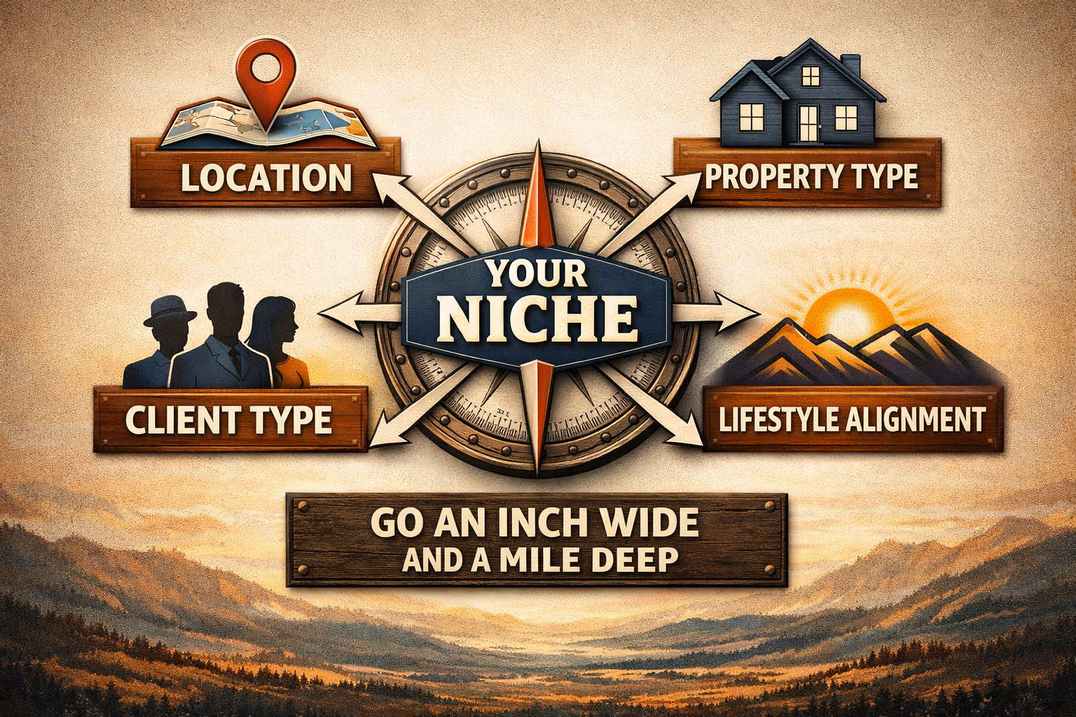 LOCATION

PROPERTY TYPE

YOUR NICHE

CLIENT TYPE

LIFESTYLE ALIGNMENT

GO AN INCH WIDE AND A MILE DEEP