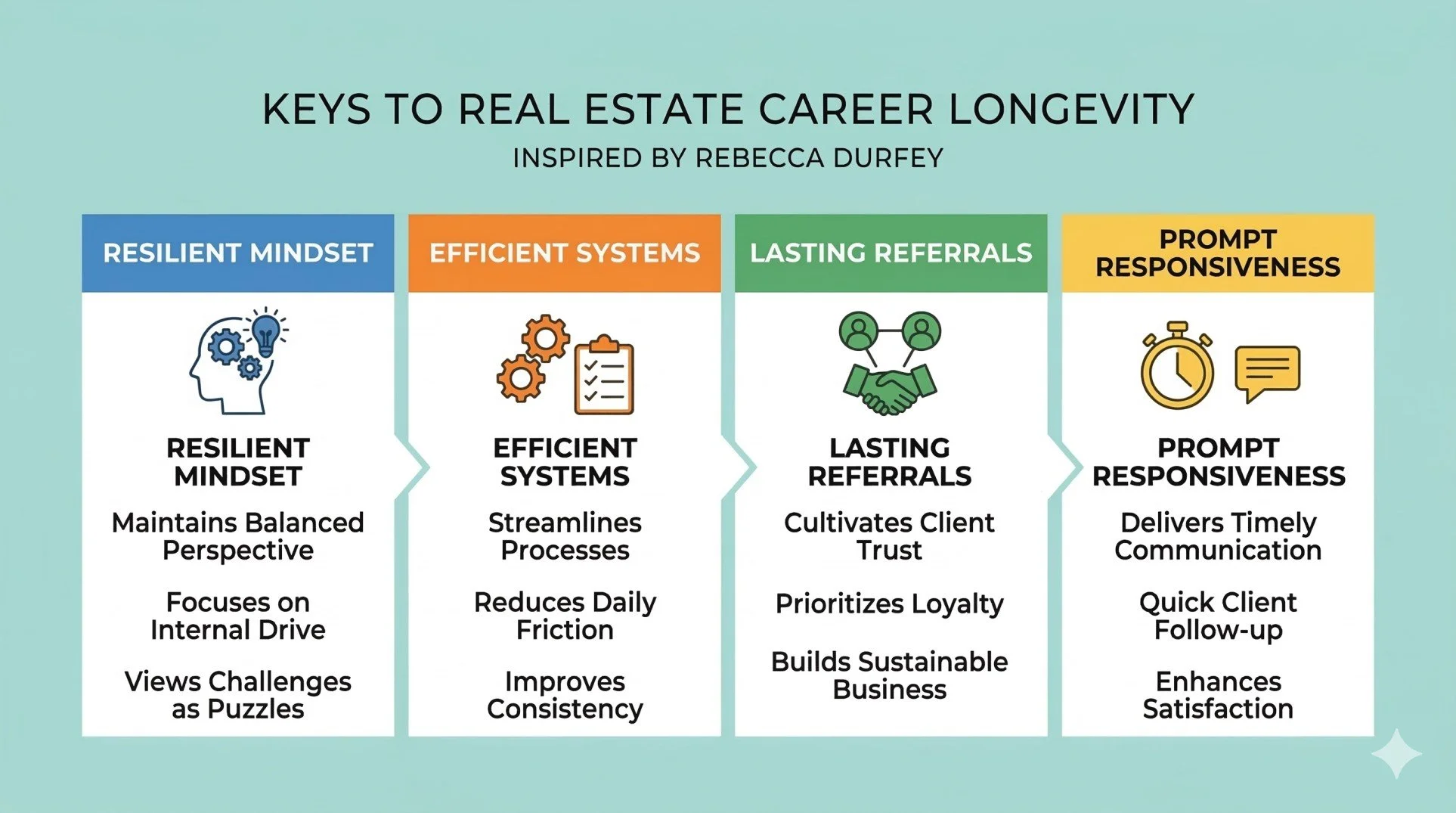 KEYS TO REAL ESTATE CAREER LONGEVITY

INSPIRED BY REBECCA DURFEY

RESILIENT MINDSET

RESILIENT MINDSET

Maintains Balanced Perspective

Focuses on Internal Drive

Views Challenges as Puzzles

EFFICIENT SYSTEMS

EFFICIENT SYSTEMS

Streamlines Processes

Reduces Daily Friction

Improves Consistency

LASTING REFERRALS

LASTING REFERRALS

Cultivates Client Trust

Prioritizes Loyalty

Builds Sustainable Business

PROMPT RESPONSIVENESS

PROMPT RESPONSIVENESS

Delivers Timely Communication

Quick Client Follow-up

Enhances Satisfaction