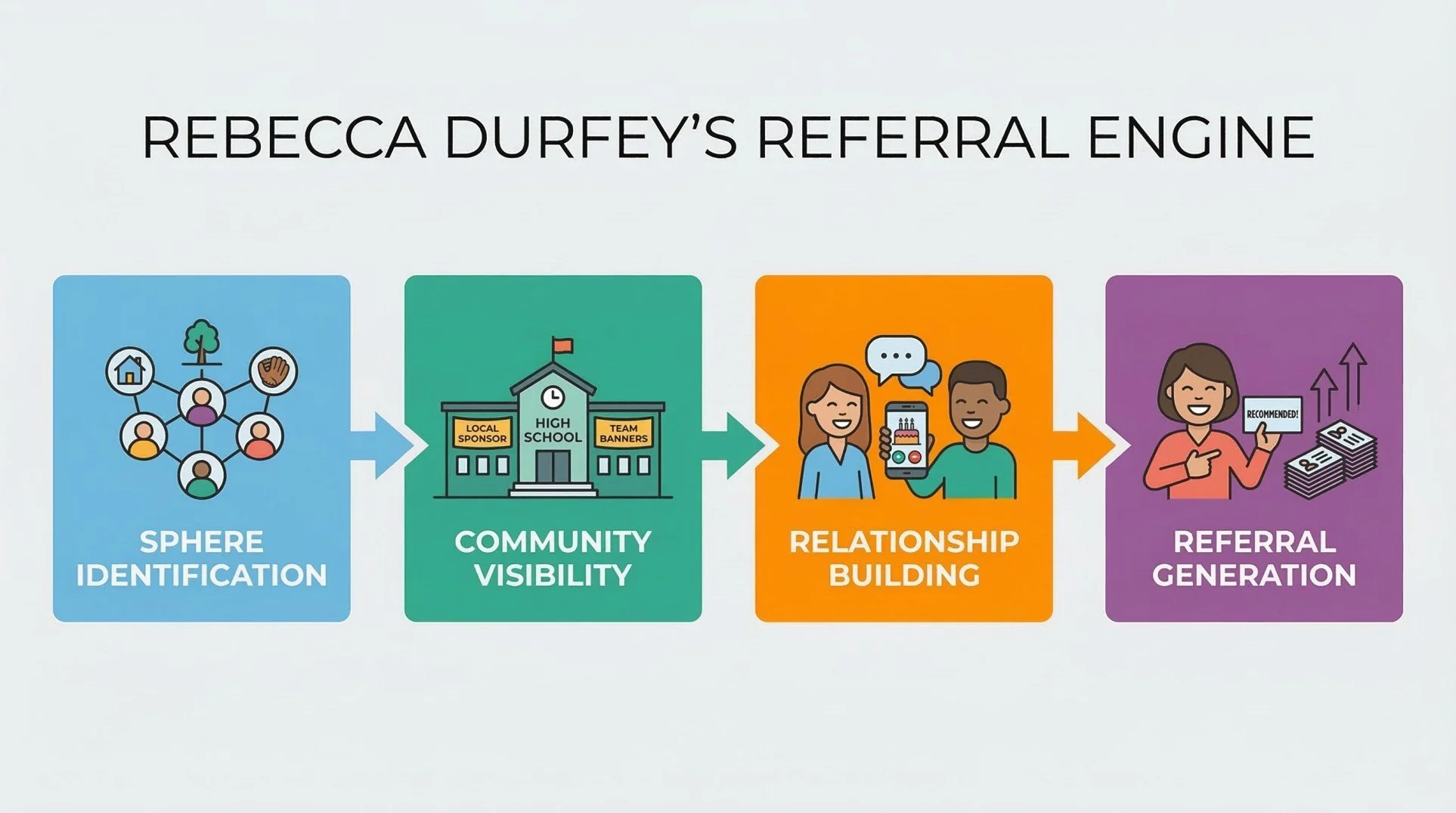 REBECCA DURFEY'S REFERRAL ENGINE

SPHERE IDENTIFICATION

LOCAL SPONSOR

HIGH SCHOOL

TEAM BANNERS

COMMUNITY VISIBILITY

RELATIONSHIP BUILDING

RECOMMENDED!

REFERRAL GENERATION