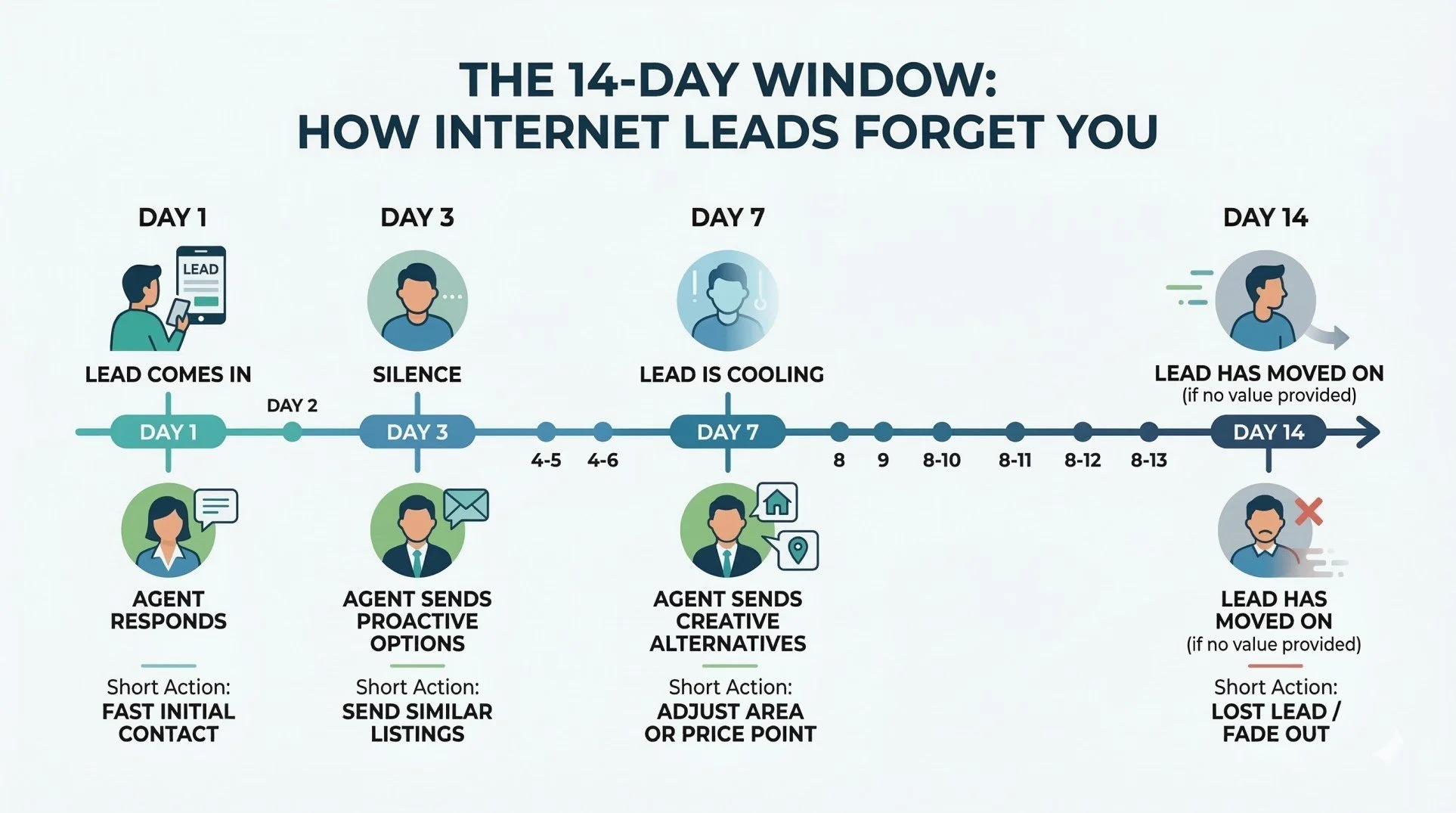 THE 14-DAY WINDOW:
HOW INTERNET LEADS FORGET YOU

DAY 1

LEAD

LEAD COMES IN

DAY 3

SILENCE

DAY 7

LEAD IS COOLING

DAY 14

LEAD HAS MOVED ON
(if no value provided)

DAY 1 DAY 2 DAY 3 4-5 4-6 DAY 7 8 9 8-10 8-11 8-12 8-13 DAY 14

AGENT RESPONDS

Short Action:
FAST INITIAL CONTACT

AGENT SENDS PROACTIVE OPTIONS

Short Action:
SEND SIMILAR LISTINGS

AGENT SENDS CREATIVE ALTERNATIVES

Short Action:
ADJUST AREA OR PRICE POINT

LEAD HAS MOVED ON
(if no value provided)

Short Action:
LOST LEAD / FADE OUT