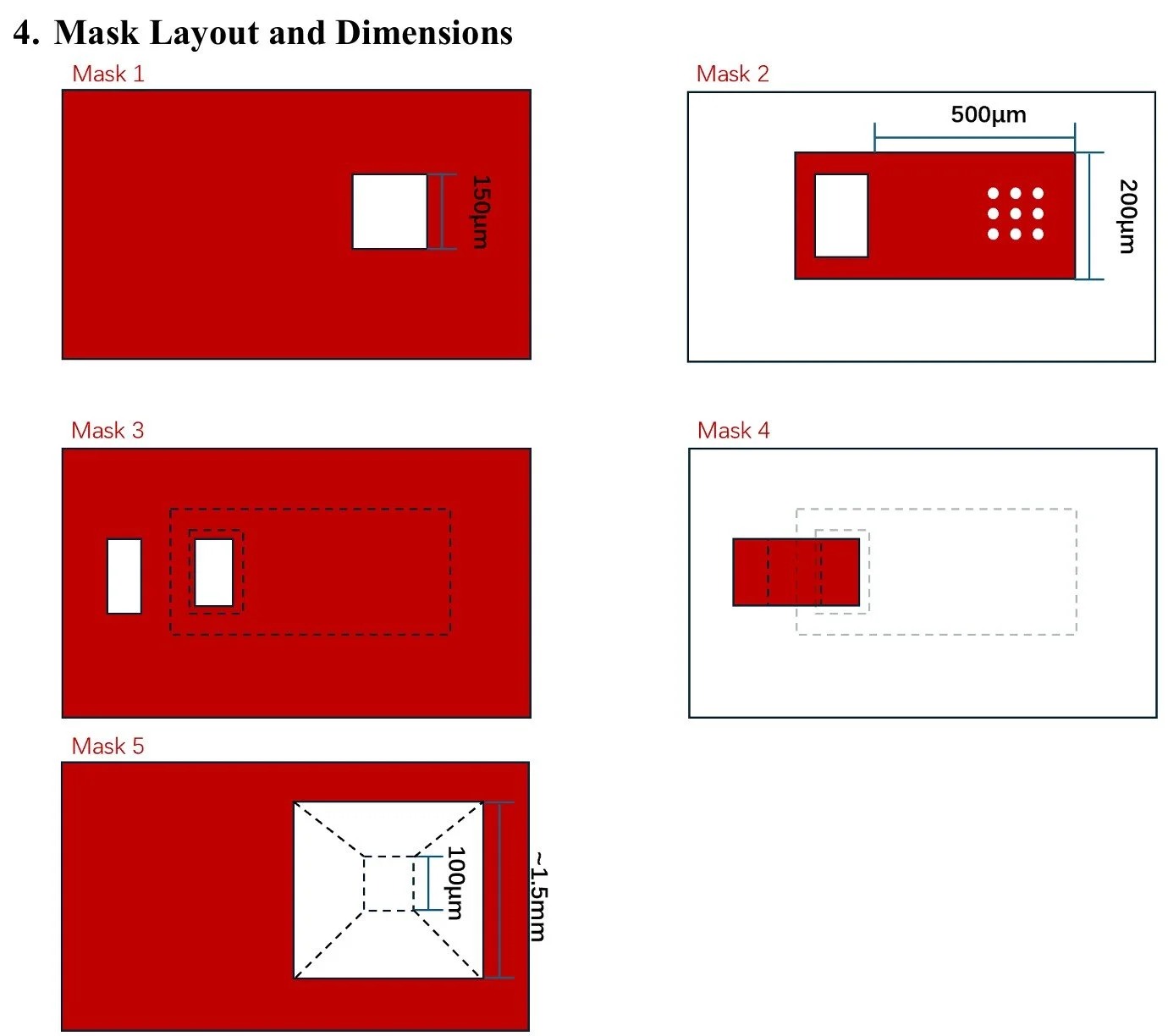 4. Mask Layout and Dimensions

Mask 1

150μm

Mask 2

500μm

200μm

Mask 3

Mask 4

Mask 5

100μm

~1.5mm