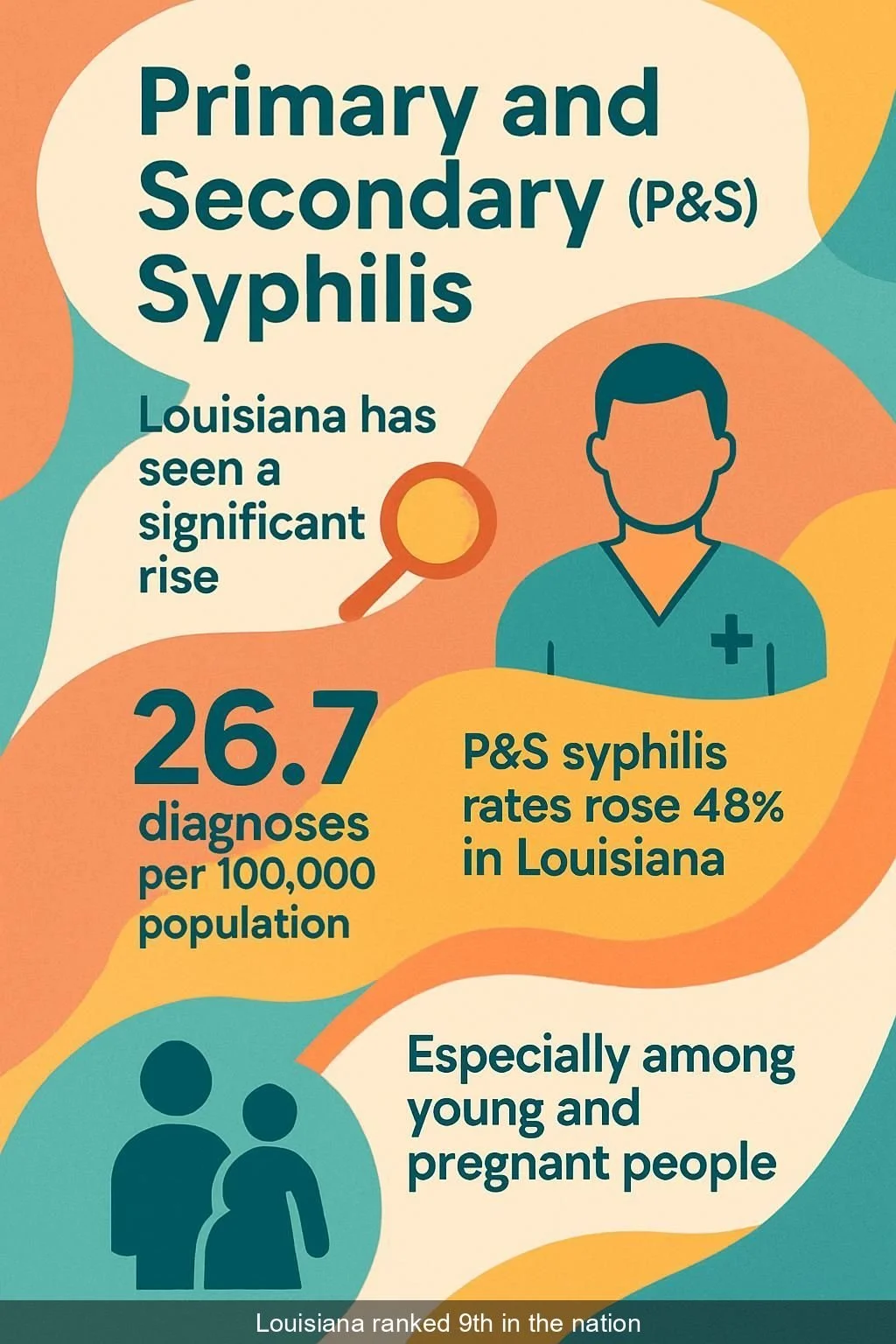 Primary and Secondary (P&S) Syphilis

Louisiana has seen a significant rise

26.7 diagnoses per 100,000 population

P&S syphilis rates rose 48% in Louisiana

Especially among young and pregnant people

Louisiana ranked 9th in the nation