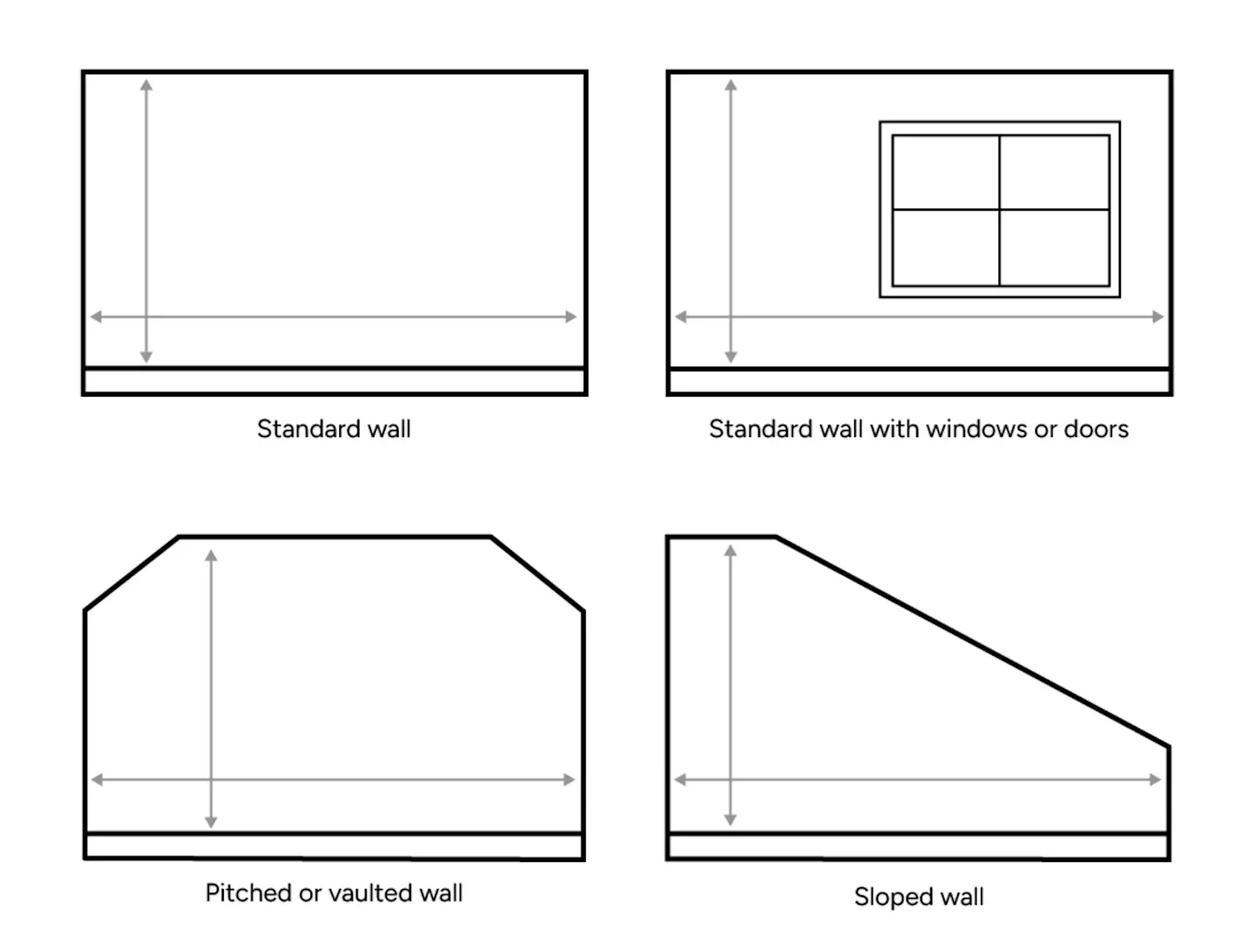 Standard wall

Standard wall with windows or doors

Pitched or vaulted wall

Sloped wall