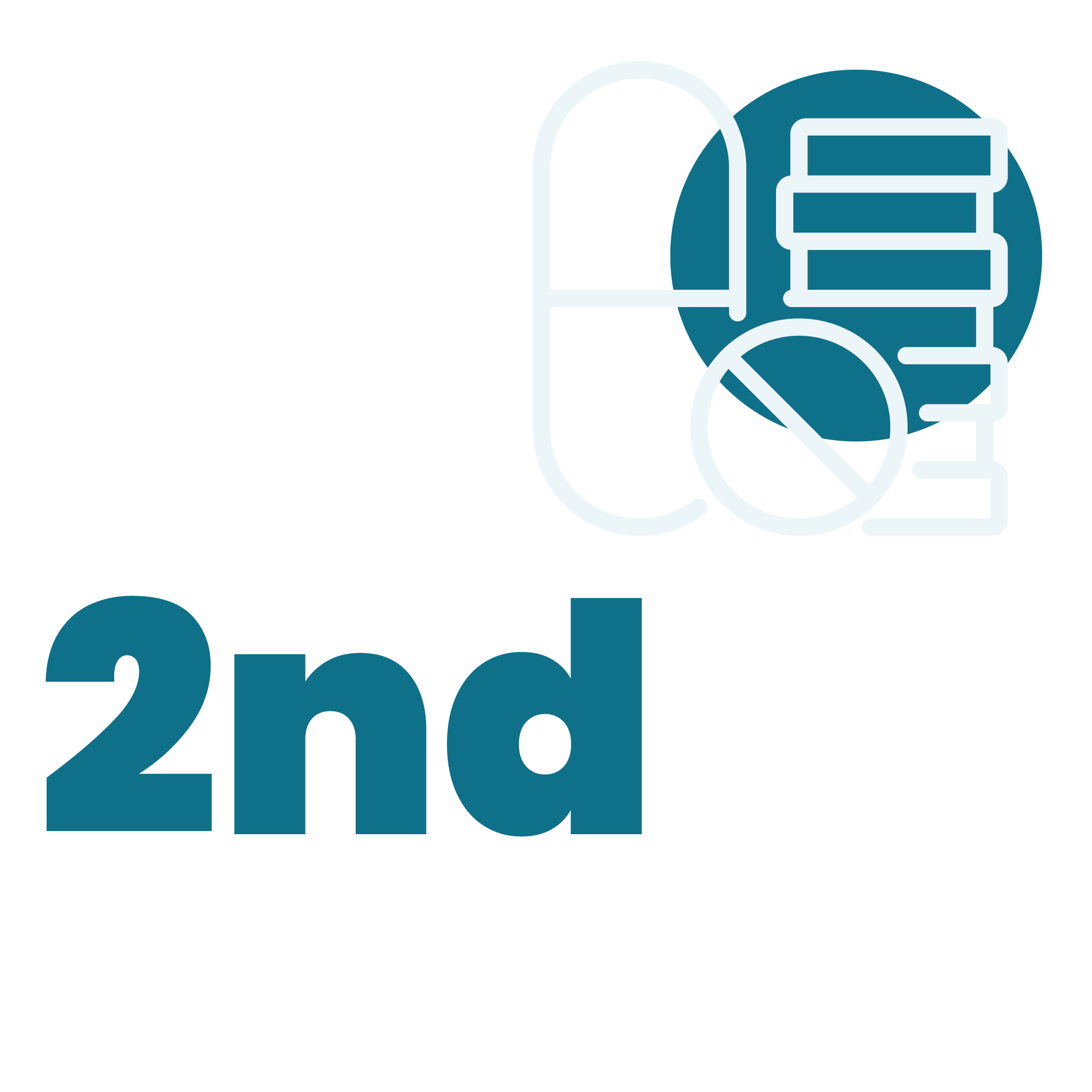 2nd