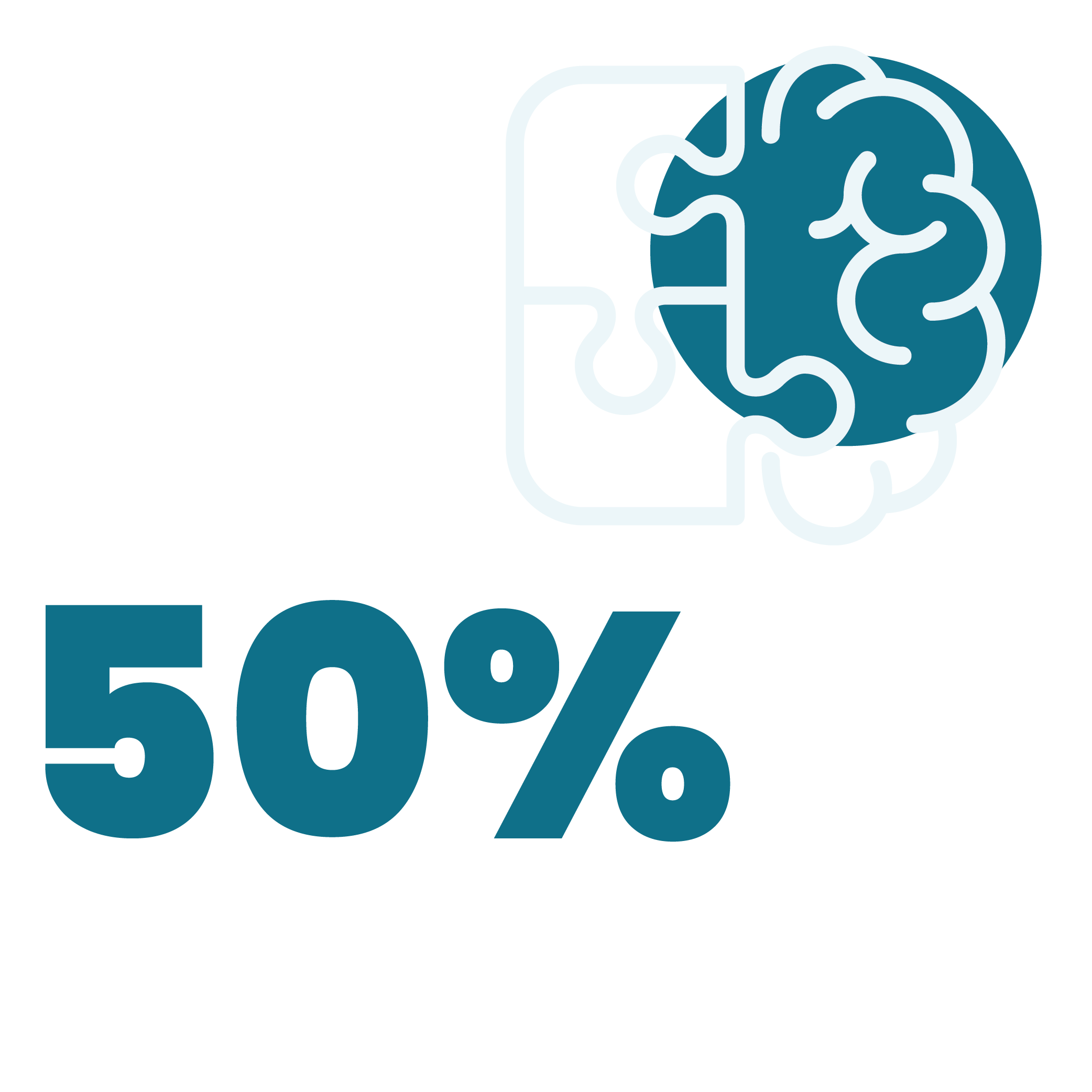 50%