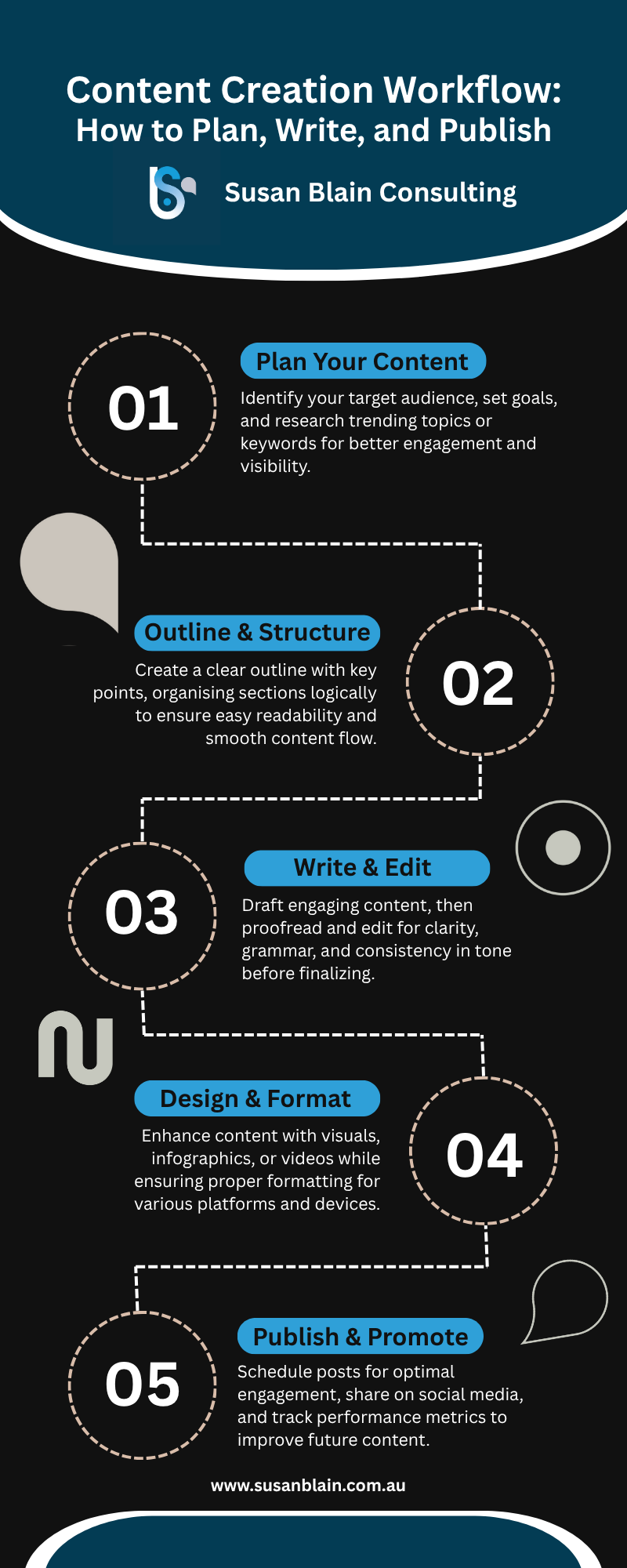 Content Creation Workflow:
How to Plan, Write, and Publish

Susan Blain Consulting

01

Plan Your Content

Identify your target audience, set goals, and research trending topics or keywords for better engagement and visibility.

Outline & Structure

Create a clear outline with key points, organising sections logically to ensure easy readability and smooth content flow.

02

03

Write & Edit

Draft engaging content, then proofread and edit for clarity, grammar, and consistency in tone before finalizing.

Design & Format

Enhance content with visuals, infographics, or videos while ensuring proper formatting for various platforms and devices.

04

05

Publish & Promote

Schedule posts for optimal engagement, share on social media, and track performance metrics to improve future content.

www.susanblain.com.au