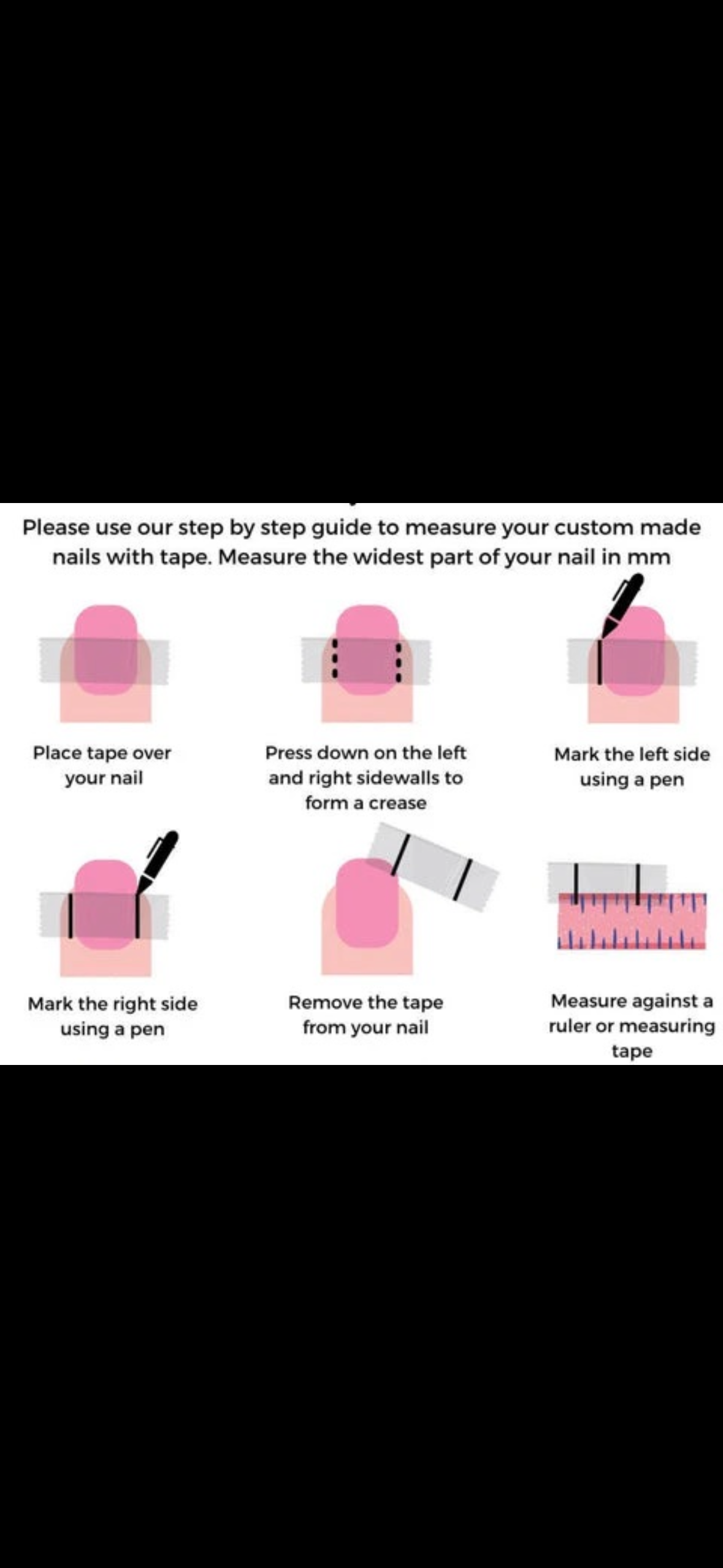 Please use our step by step guide to measure your custom made nails with tape. Measure the widest part of your nail in mm

Place tape over your nail

Press down on the left and right sidewalls to form a crease

Mark the left side using a pen

Mark the right side using a pen

Remove the tape from your nail

Measure against a ruler or measuring tape