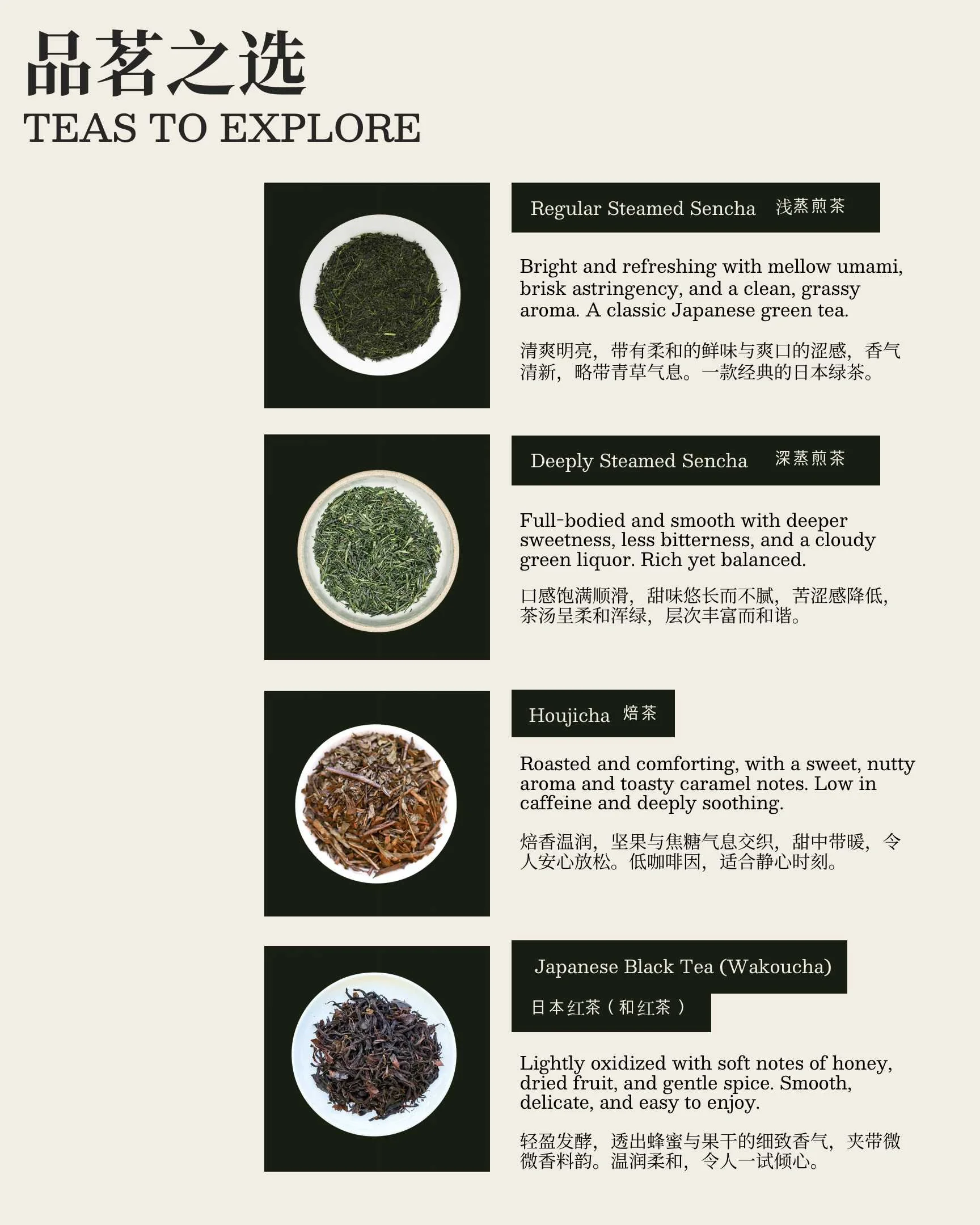 品茗之选
TEAS TO EXPLORE

Regular Steamed Sencha 浅蒸煎茶

Bright and refreshing with mellow umami, brisk astringency, and a clean, grassy aroma. A classic Japanese green tea.

清爽明亮，带有柔和的鲜味与爽口的涩感，香气清新，略带青草气息。一款经典的日本绿茶。

Deeply Steamed Sencha 深蒸煎茶

Full-bodied and smooth with deeper sweetness, less bitterness, and a cloudy green liquor. Rich yet balanced.

口感饱满顺滑，甜味悠长而不腻，苦涩感降低，茶汤呈柔和浑绿，层次丰富而和谐。

Houjicha 焙茶

Roasted and comforting, with a sweet, nutty aroma and toasty caramel notes. Low in caffeine and deeply soothing.

焙香温润，坚果与焦糖气息交织，甜中带暖，令人安心放松。低咖啡因，适合静心时刻。

Japanese Black Tea (Wakoucha)
日本红茶（和红茶）

Lightly oxidized with soft notes of honey, dried fruit, and gentle spice. Smooth, delicate, and easy to enjoy.

轻盈发酵，透出蜂蜜与果干的细致香气，夹带微微香料韵。温润柔和，令人一试倾心。