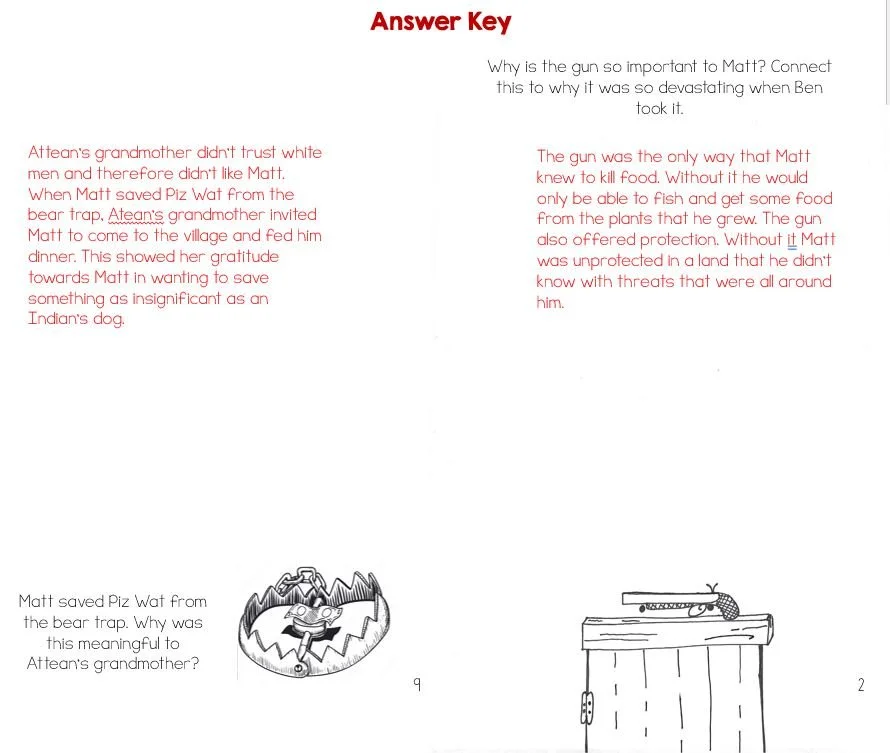 Answer Key

Attean's grandmother didn't trust white men and therefore didn't like Matt. When Matt saved Piz Wat from the bear trap, Atean's grandmother invited Matt to come to the village and fed him dinner. This showed her gratitude towards Matt in wanting to save something as insignificant as an Indian's dog.

Matt saved Piz Wat from the bear trap. Why was this meaningful to Attean's grandmother?

9

Why is the gun so important to Matt? Connect this to why it was so devastating when Ben took it.

The gun was the only way that Matt knew to kill food. Without it he would only be able to fish and get some food from the plants that he grew. The gun also offered protection. Without it Matt was unprotected in a land that he didn't know with threats that were all around him.

2