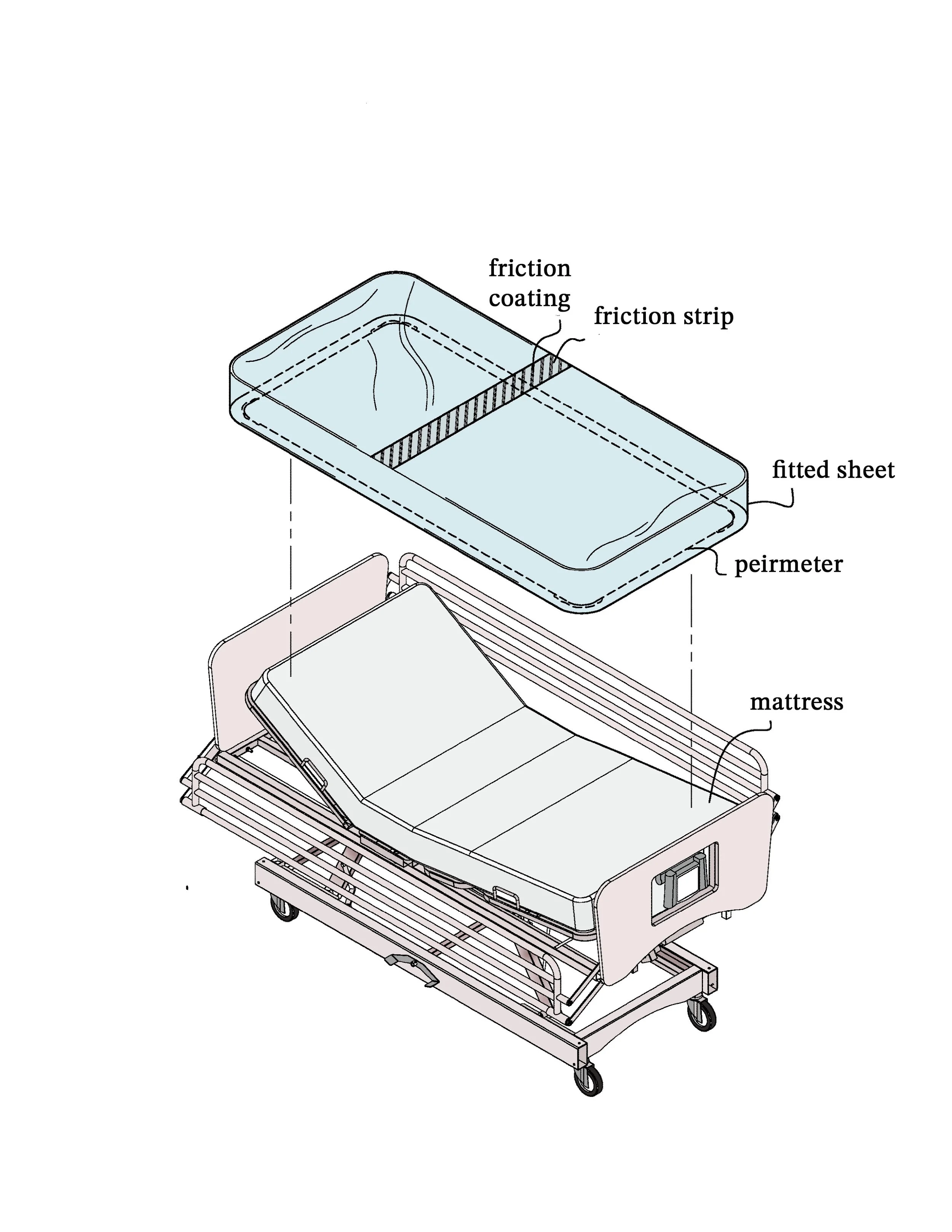 friction coating

friction strip

fitted sheet

peirmeter

mattress