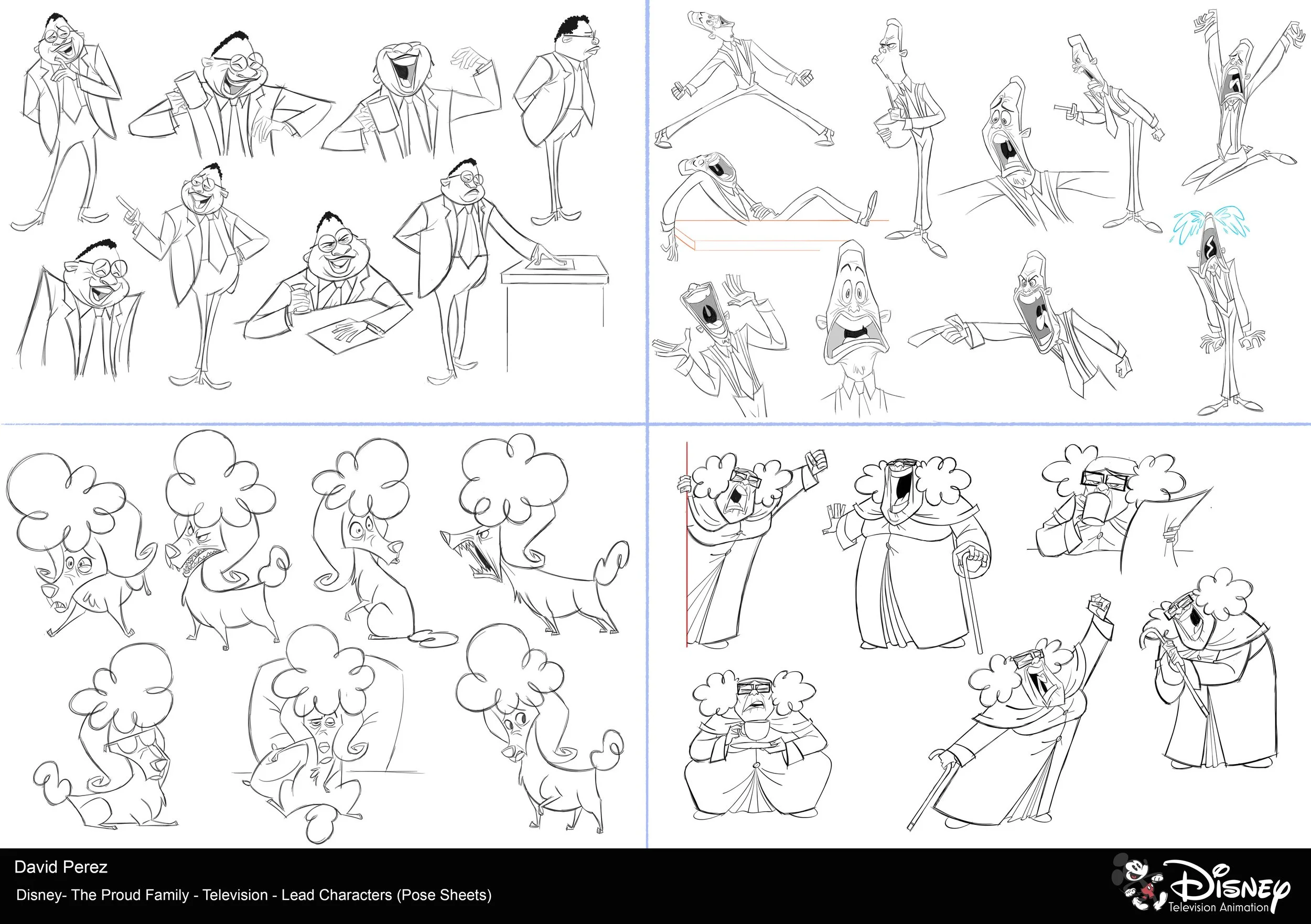 David Perez

Disney- The Proud Family - Television - Lead Characters (Pose Sheets)

Disney
Television Animation