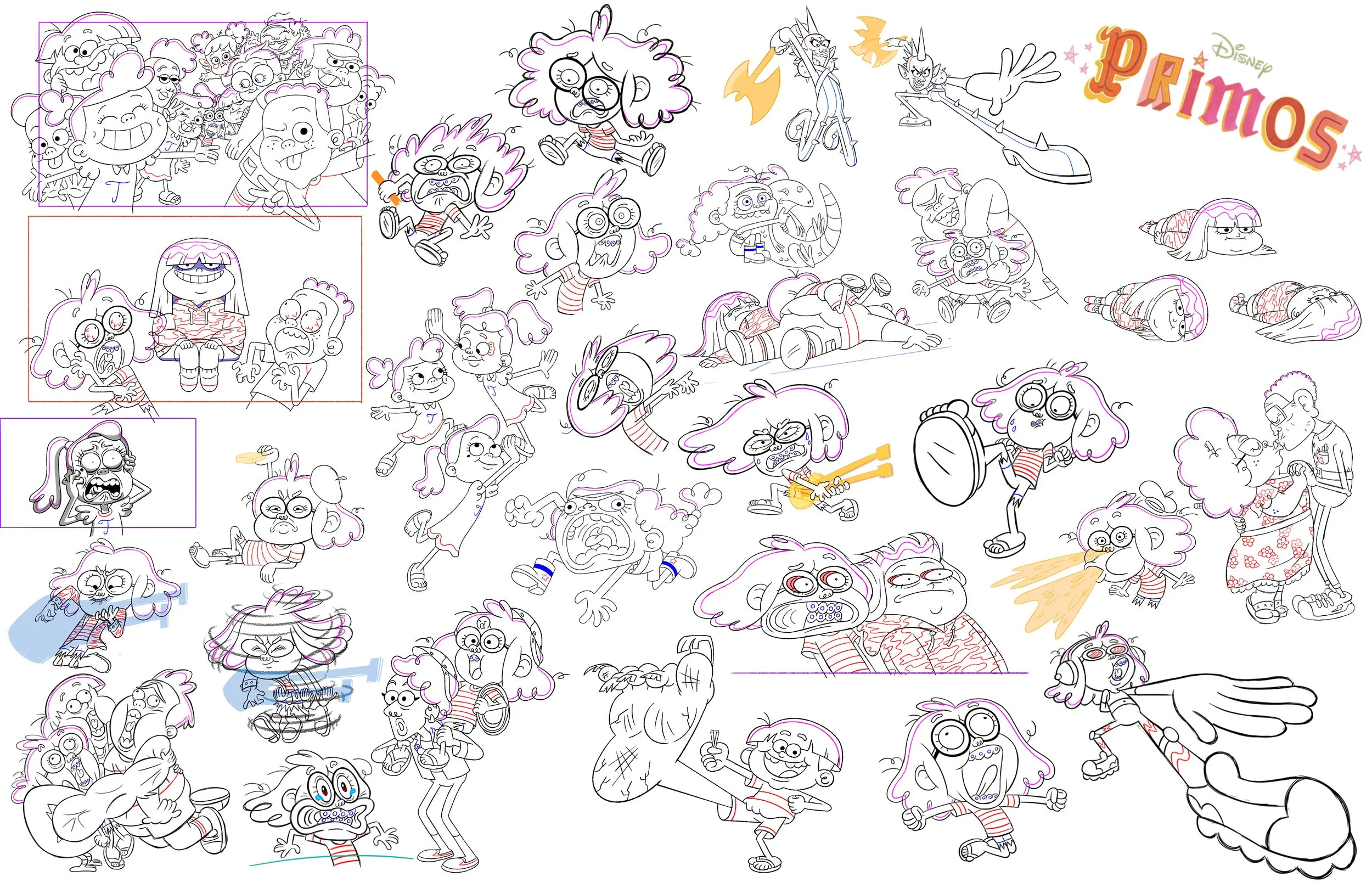 Disney
PRIMOS