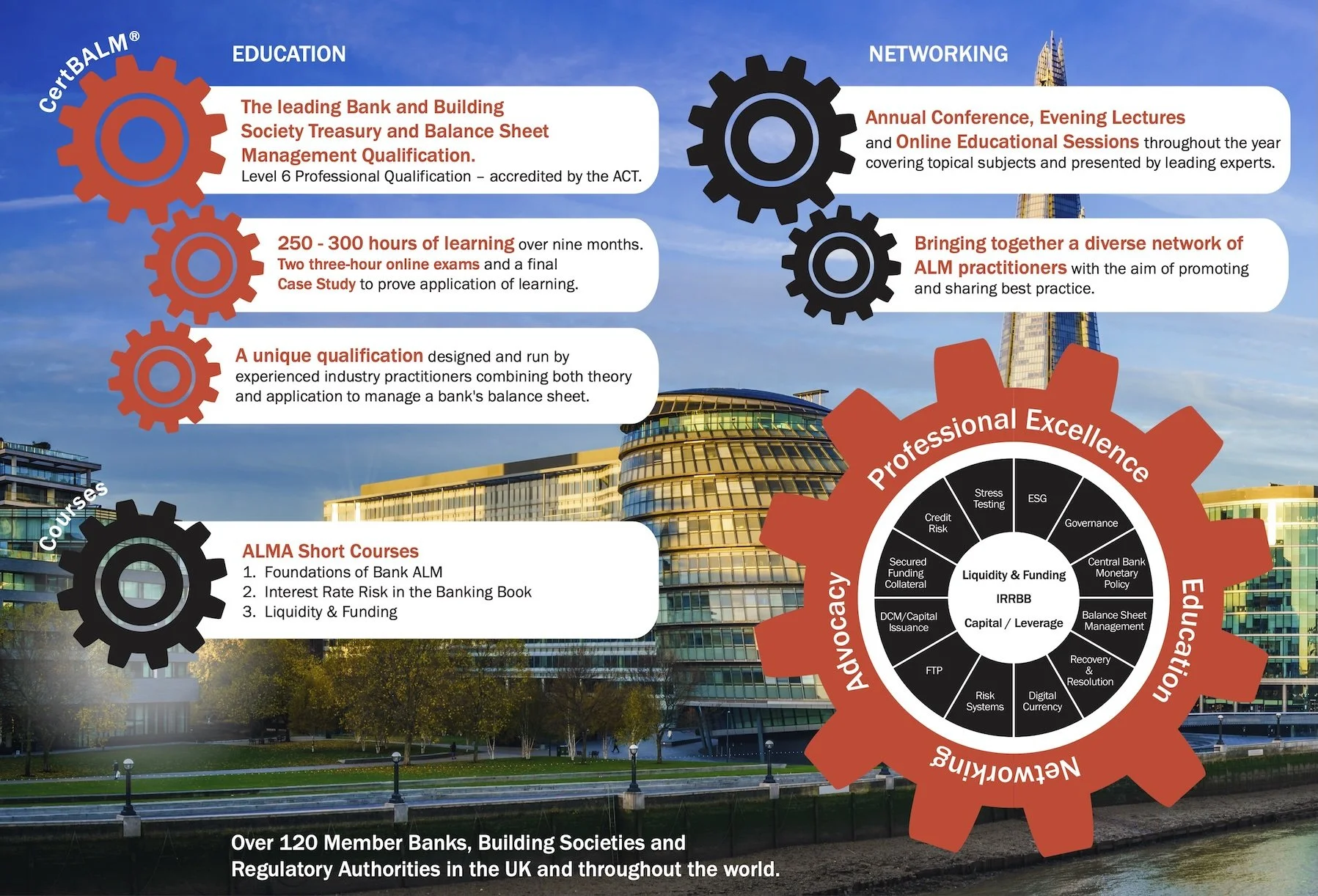 CertBALM®

EDUCATION

The leading Bank and Building Society Treasury and Balance Sheet Management Qualification.
Level 6 Professional Qualification – accredited by the ACT.

250 - 300 hours of learning over nine months. Two three-hour online exams and a final Case Study to prove application of learning.

A unique qualification designed and run by experienced industry practitioners combining both theory and application to manage a bank's balance sheet.

Courses

ALMA Short Courses
1. Foundations of Bank ALM
2. Interest Rate Risk in the Banking Book
3. Liquidity & Funding

NETWORKING

Annual Conference, Evening Lectures and Online Educational Sessions throughout the year covering topical subjects and presented by leading experts.

Bringing together a diverse network of ALM practitioners with the aim of promoting and sharing best practice.

Professional Excellence
Education
Networking
Advocacy

Stress Testing
ESG
Governance
Central Bank Monetary Policy
Balance Sheet Management
Recovery & Resolution
Digital Currency
Risk Systems
FTP
DCM/Capital Issuance
Secured Funding Collateral
Credit Risk

Liquidity & Funding
IRRBB
Capital / Leverage

Over 120 Member Banks, Building Societies and Regulatory Authorities in the UK and throughout the world.