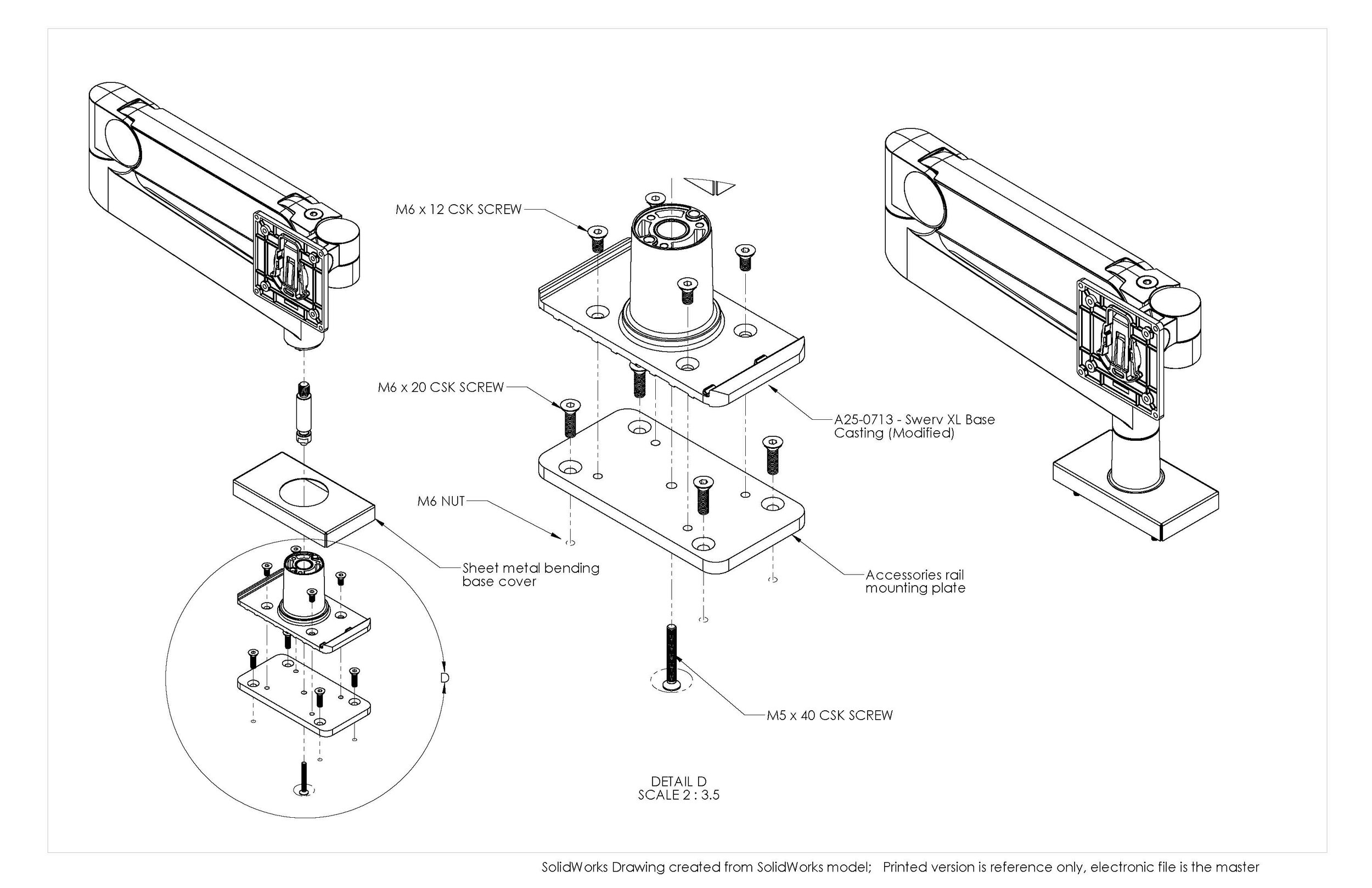 M6 x 12 CSK SCREW

M6 x 20 CSK SCREW

A25-0713 - Swerv XL Base Casting (Modified)

M6 NUT

Sheet metal bending base cover

Accessories rail mounting plate

D

M5 x 40 CSK SCREW

DETAIL D
SCALE 2 : 3.5

SolidWorks Drawing created from SolidWorks model; Printed version is reference only, electronic file is the master