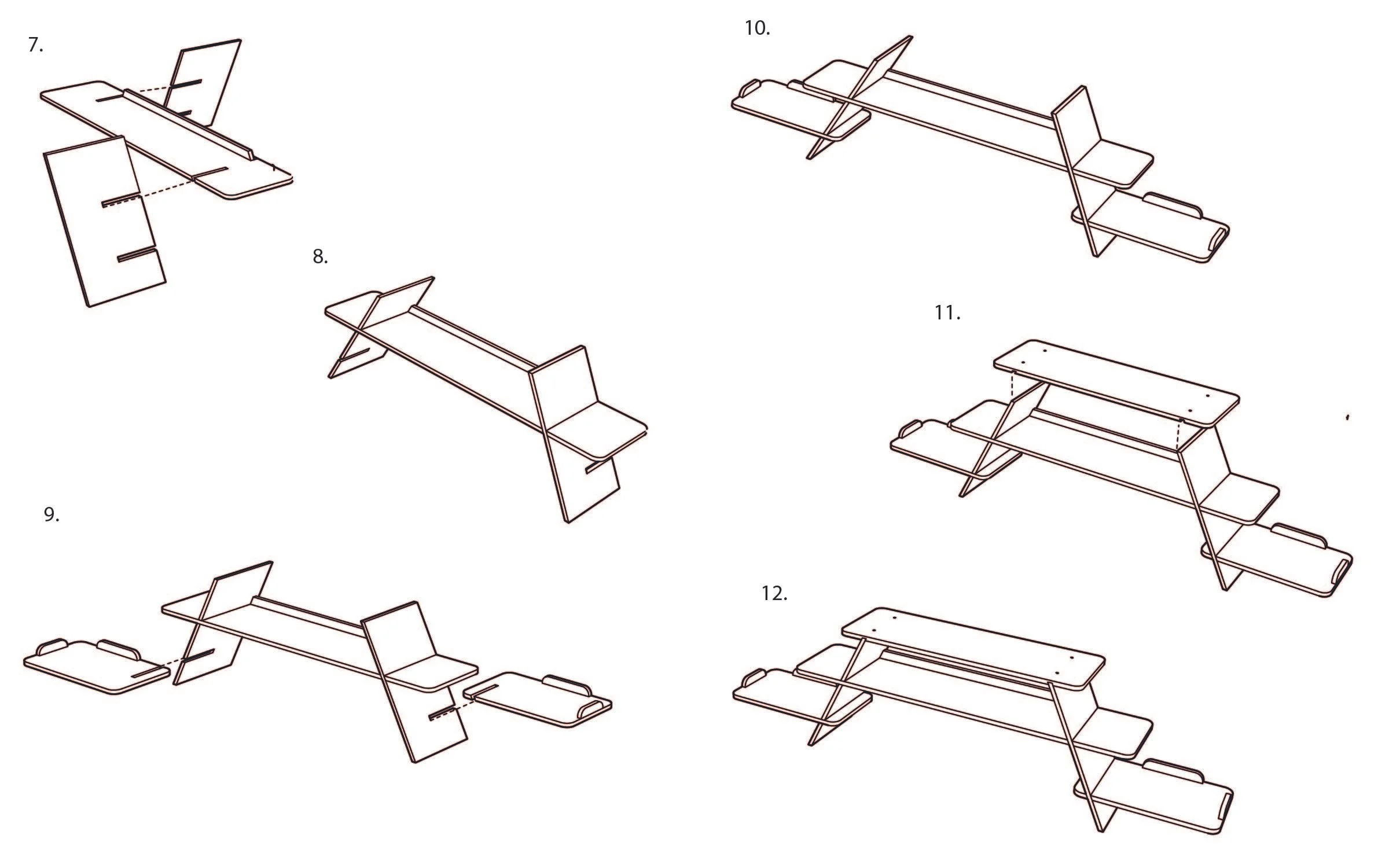 7.

8.

9.

10.

11.

12.