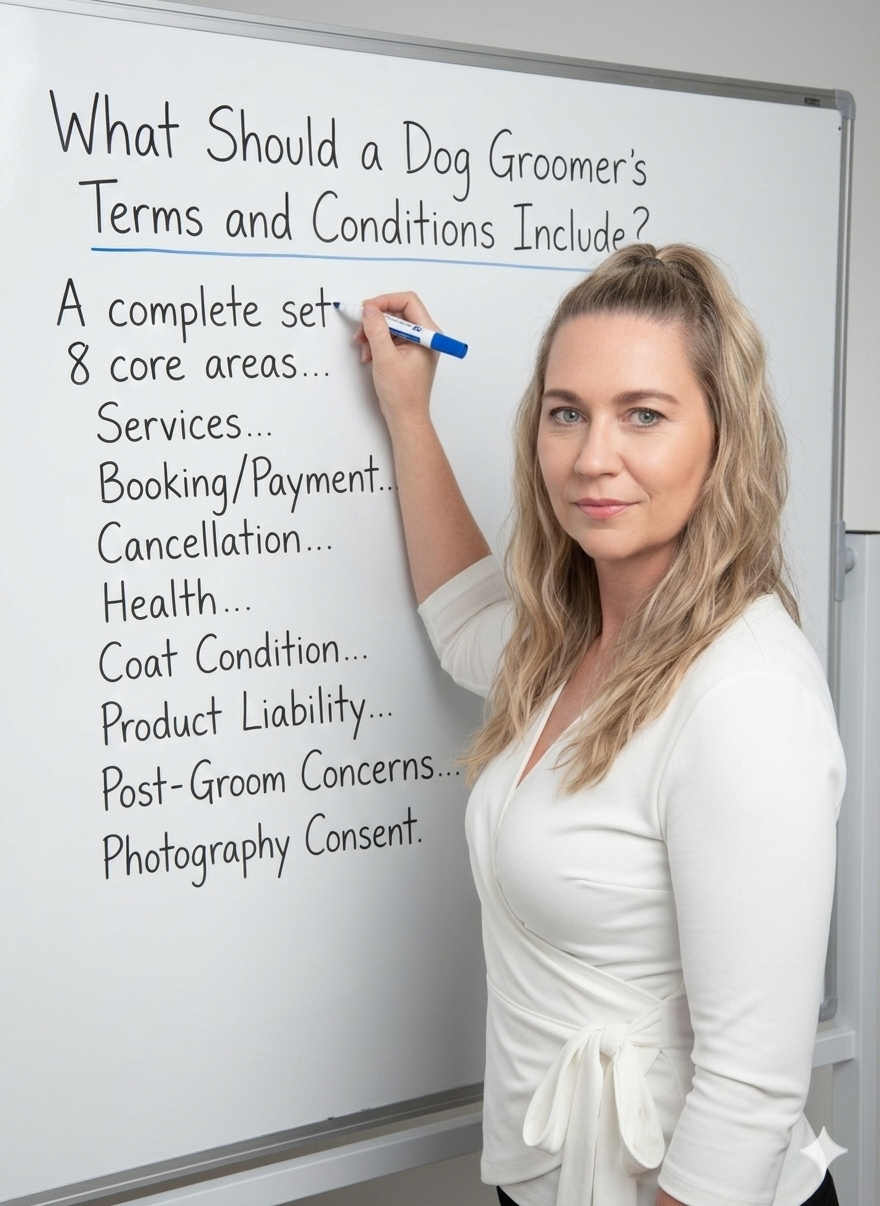 What Should a Dog Groomer's Terms and Conditions Include?

A complete set
8 core areas...
Services...
Booking/Payment...
Cancellation...
Health...
Coat Condition...
Product Liability...
Post-Groom Concerns...
Photography Consent.