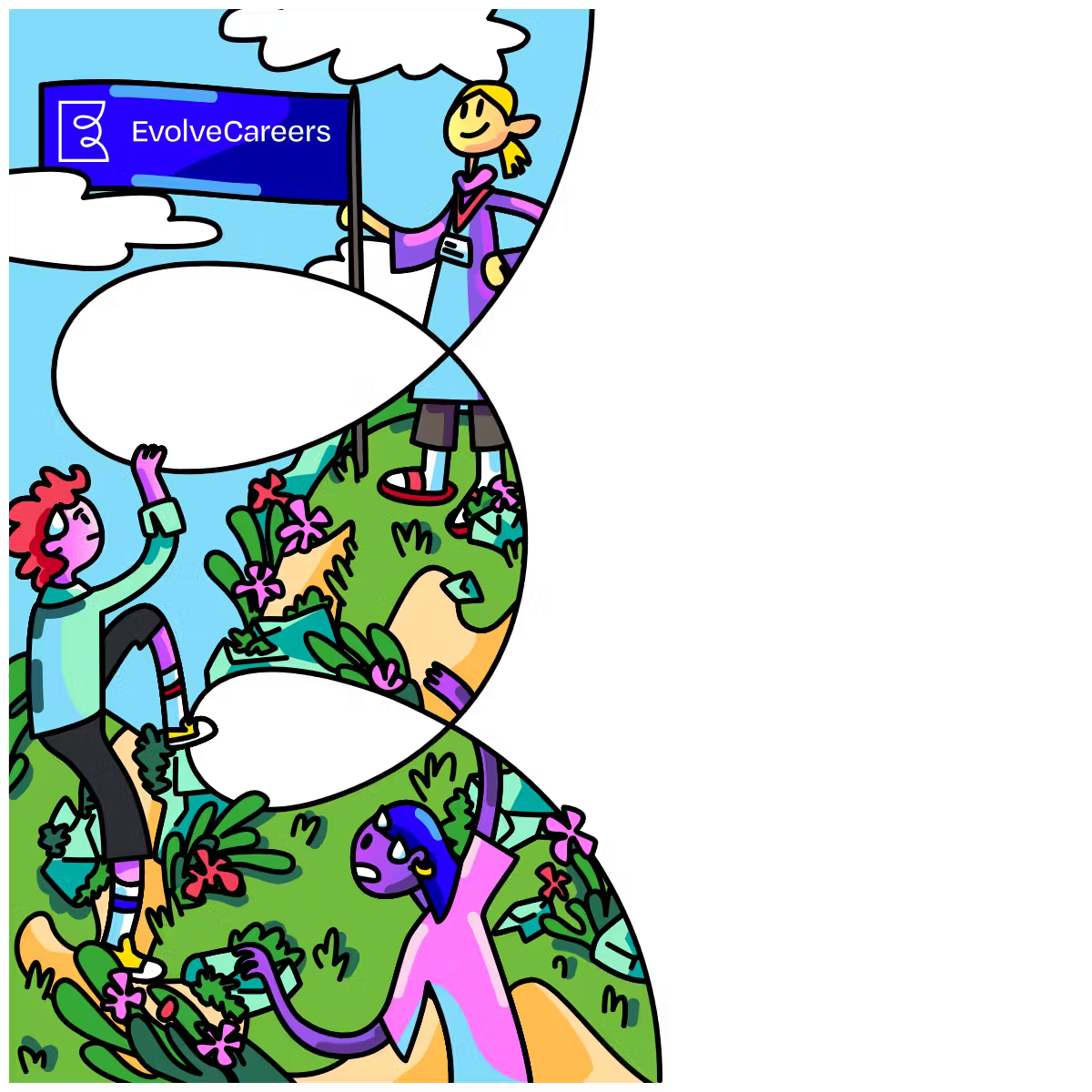 EvolveCareers