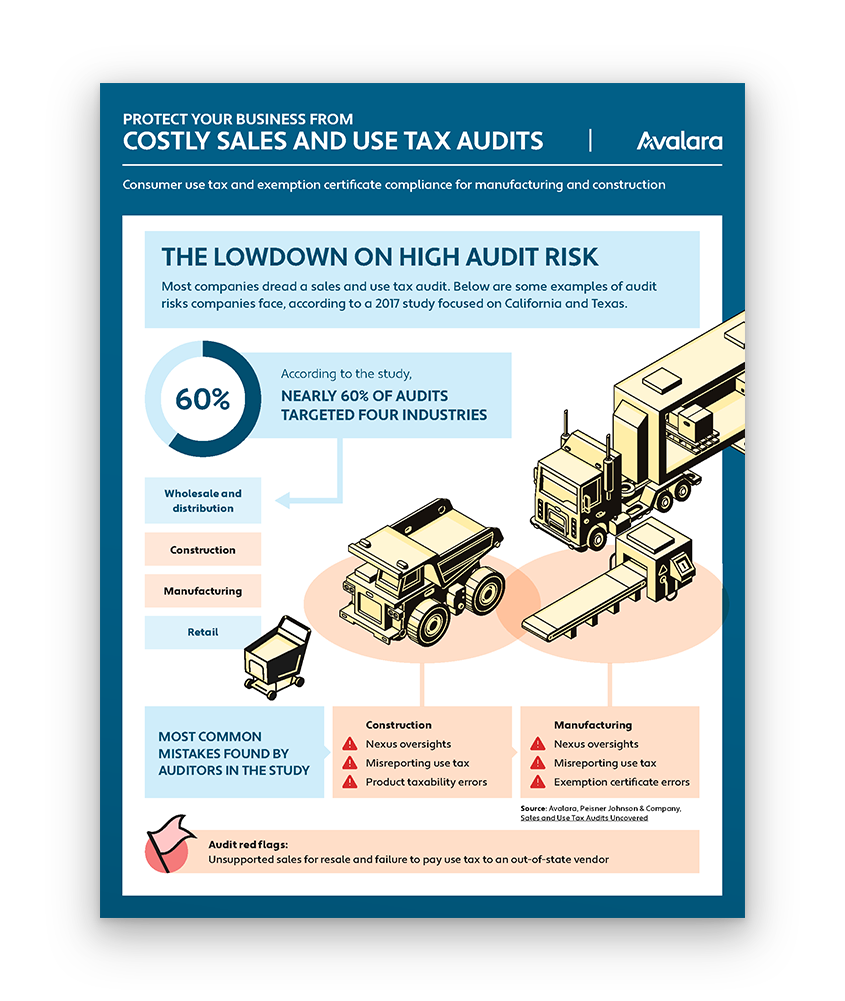 PROTECT YOUR BUSINESS FROM
COSTLY SALES AND USE TAX AUDITS

Avalara

Consumer use tax and exemption certificate compliance for manufacturing and construction

THE LOWDOWN ON HIGH AUDIT RISK

Most companies dread a sales and use tax audit. Below are some examples of audit risks companies face, according to a 2017 study focused on California and Texas.

60%

According to the study, NEARLY 60% OF AUDITS TARGETED FOUR INDUSTRIES

Wholesale and distribution

Construction

Manufacturing

Retail

MOST COMMON MISTAKES FOUND BY AUDITORS IN THE STUDY

Construction
Nexus oversights
Misreporting use tax
Product taxability errors

Manufacturing
Nexus oversights
Misreporting use tax
Exemption certificate errors

Source: Avalara, Peisner Johnson & Company, Sales and Use Tax Audits Uncovered

Audit red flags:
Unsupported sales for resale and failure to pay use tax to an out-of-state vendor