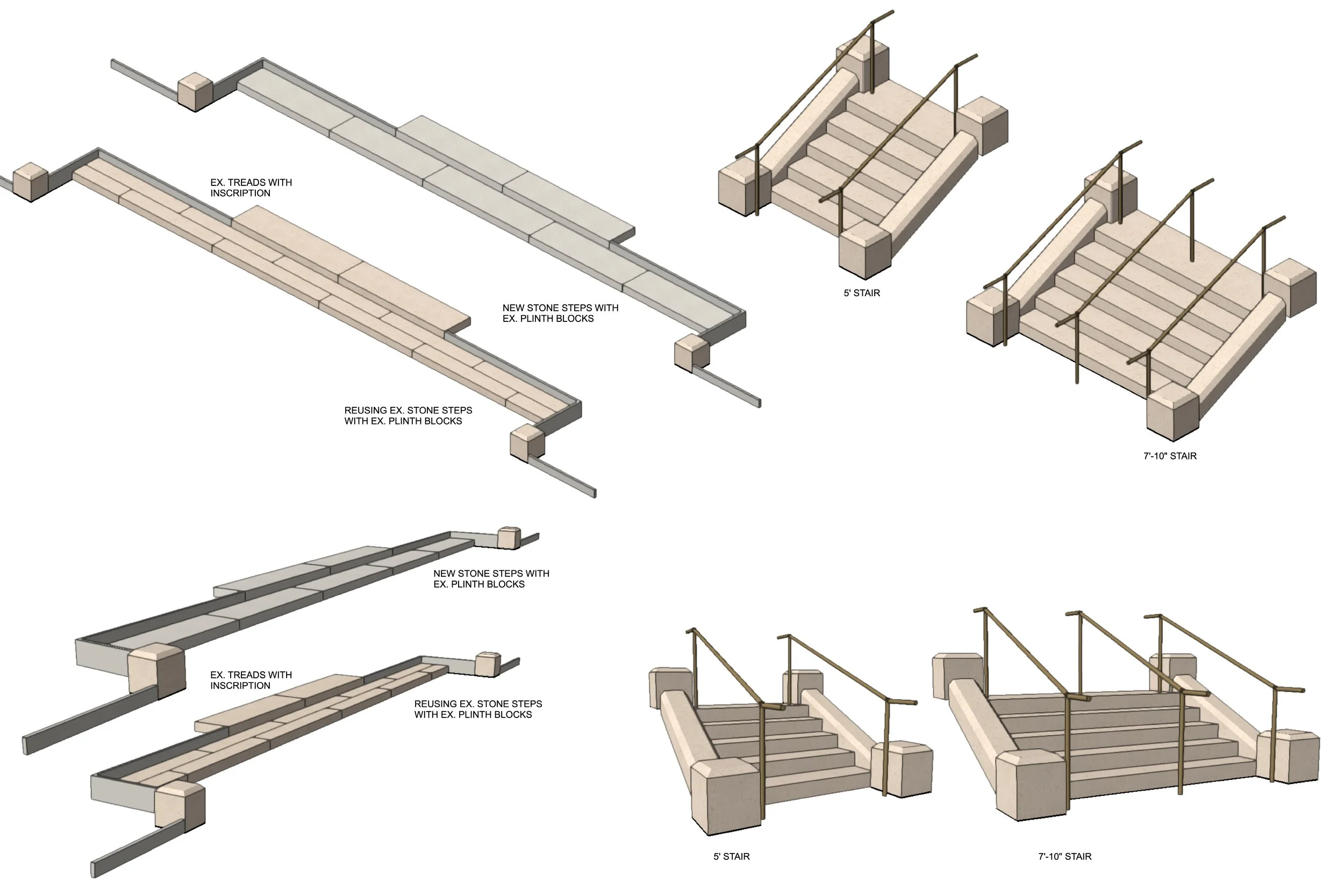 EX. TREADS WITH INSCRIPTION

NEW STONE STEPS WITH EX. PLINTH BLOCKS

REUSING EX. STONE STEPS WITH EX. PLINTH BLOCKS

5' STAIR

7'-10" STAIR

NEW STONE STEPS WITH EX. PLINTH BLOCKS

EX. TREADS WITH INSCRIPTION

REUSING EX. STONE STEPS WITH EX. PLINTH BLOCKS

5' STAIR

7'-10" STAIR