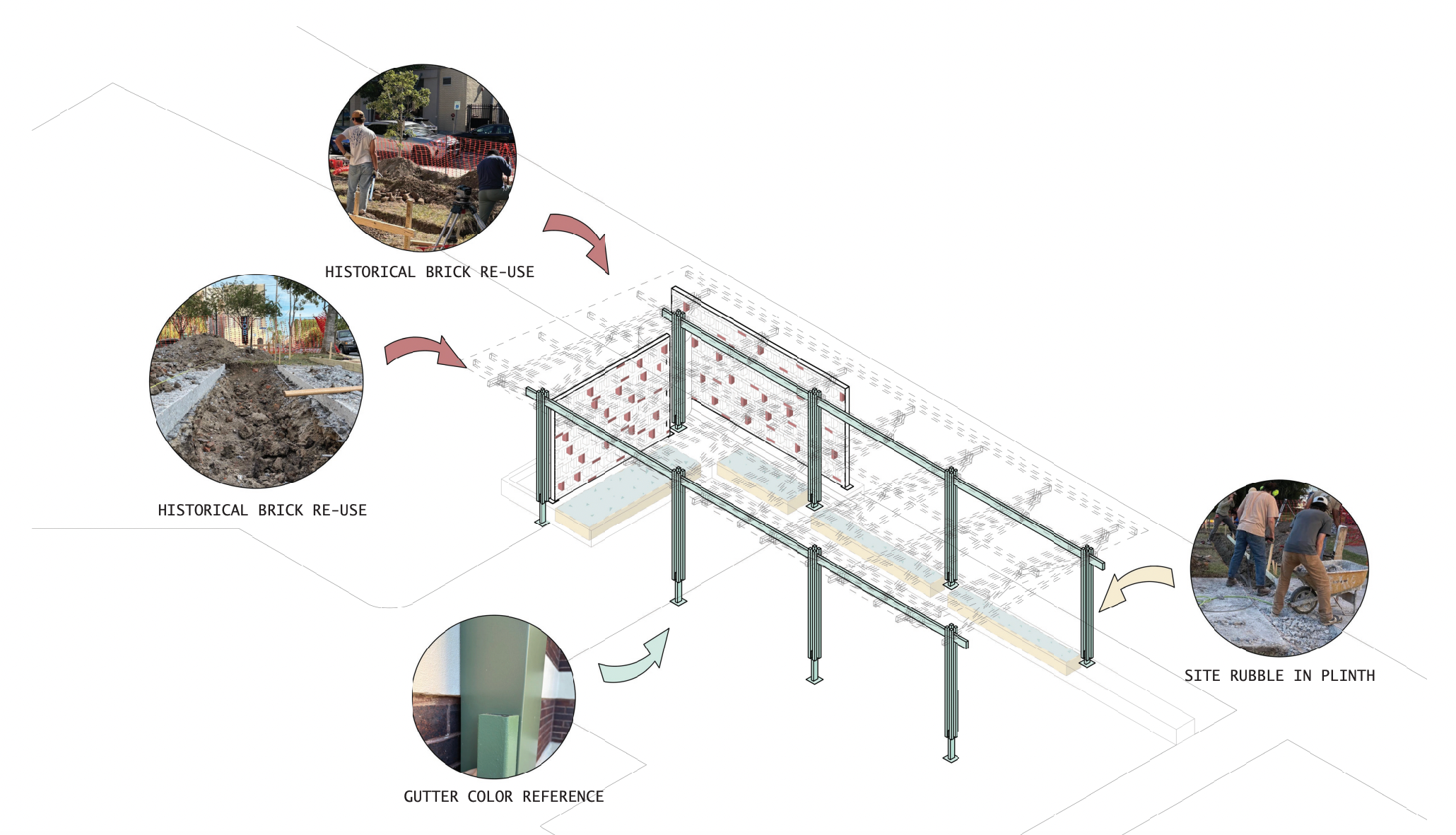 HISTORICAL BRICK RE-USE

HISTORICAL BRICK RE-USE

SITE RUBBLE IN PLINTH

GUTTER COLOR REFERENCE