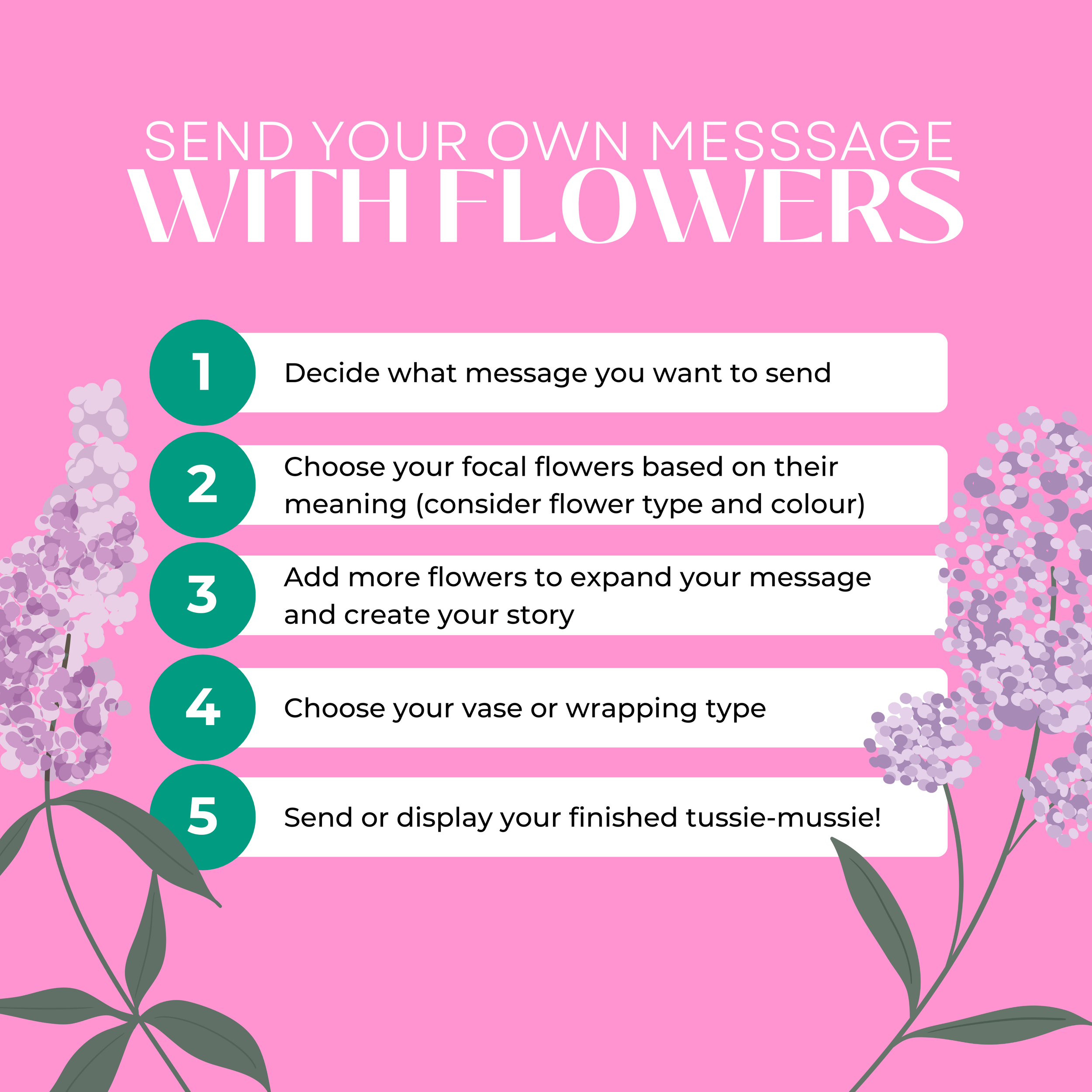 SEND YOUR OWN MESSSAGE
WITH FLOWERS

1 Decide what message you want to send

2 Choose your focal flowers based on their meaning (consider flower type and colour)

3 Add more flowers to expand your message and create your story

4 Choose your vase or wrapping type

5 Send or display your finished tussie-mussie!