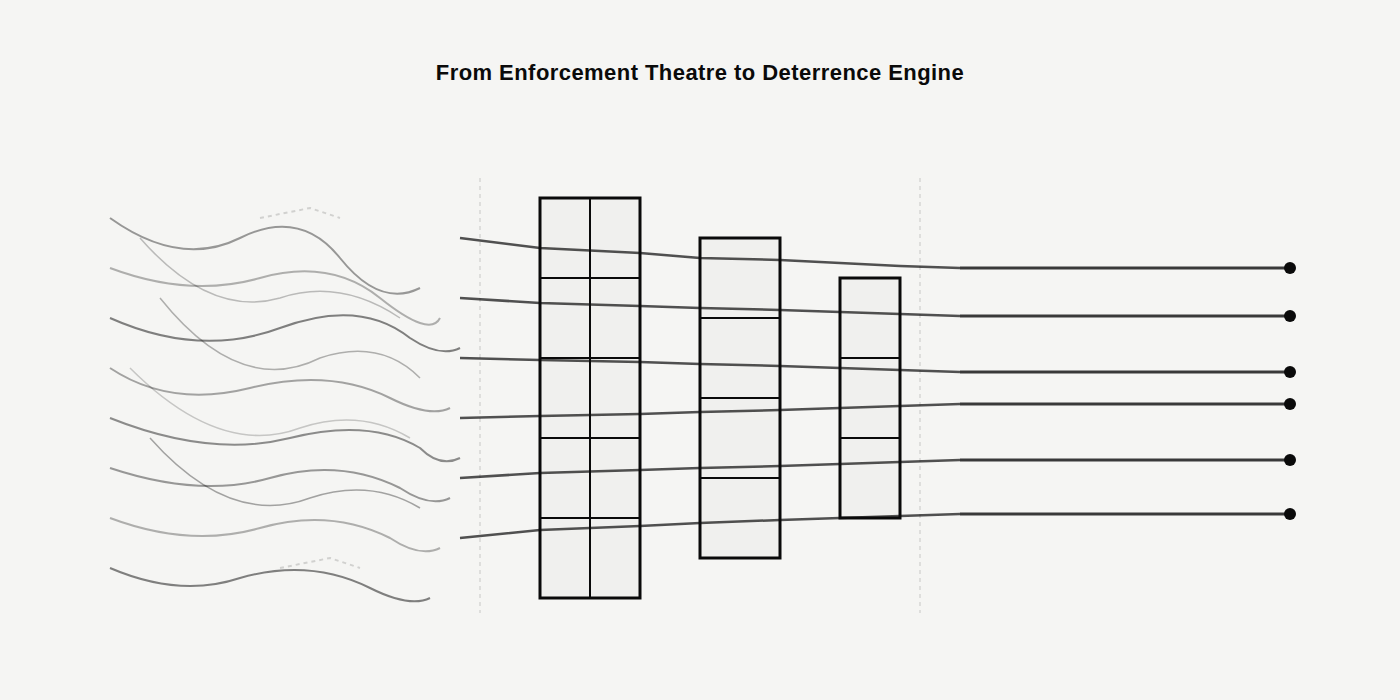 From Enforcement Theatre to Deterrence Engine